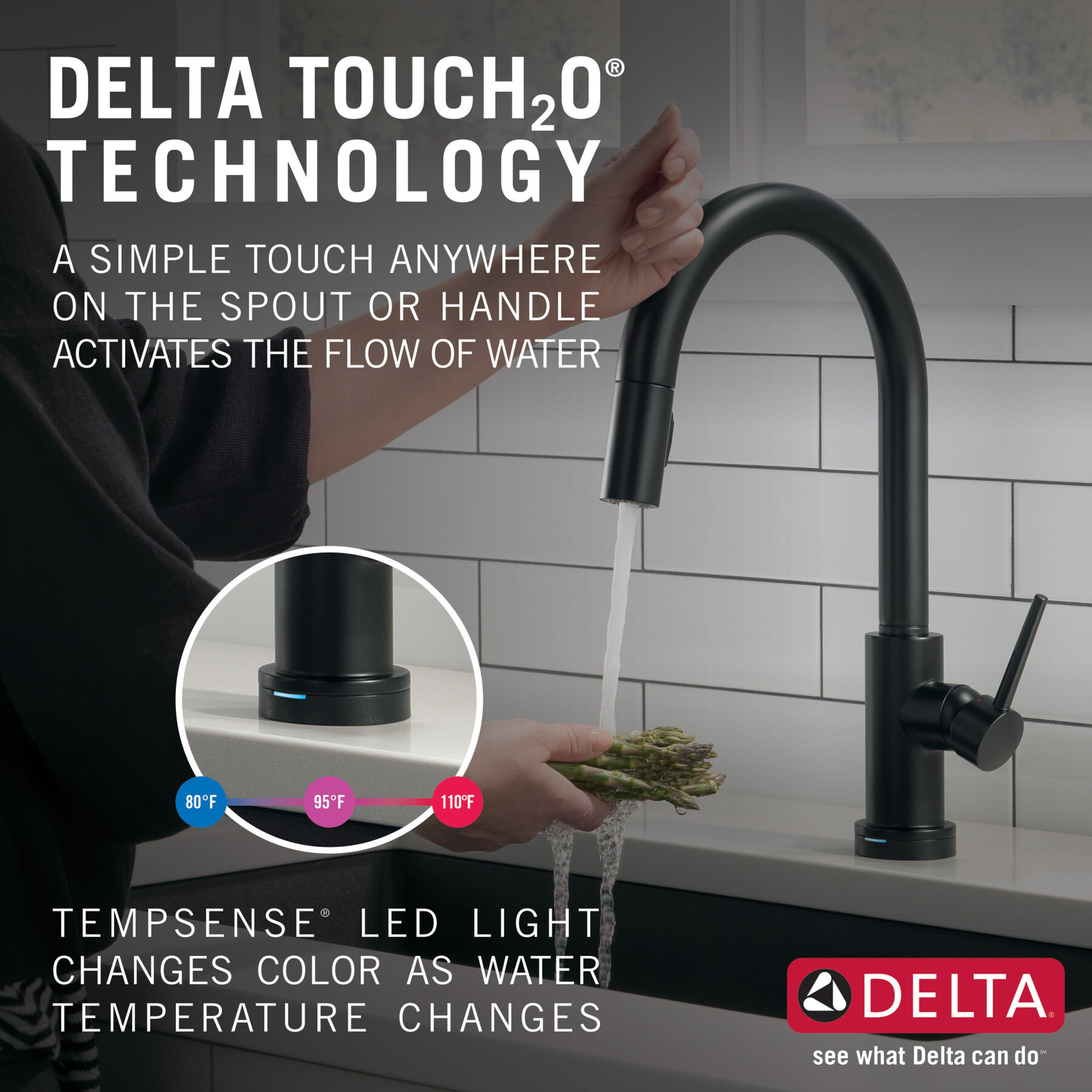 DELTA TOUCH$_2$O®
TECHNOLOGY

A SIMPLE TOUCH ANYWHERE ON THE SPOUT OR HANDLE ACTIVATES THE FLOW OF WATER

80°F
95°F
110°F

TEMPSENSE® LED LIGHT CHANGES COLOR AS WATER TEMPERATURE CHANGES

DELTA®
see what Delta can do℠