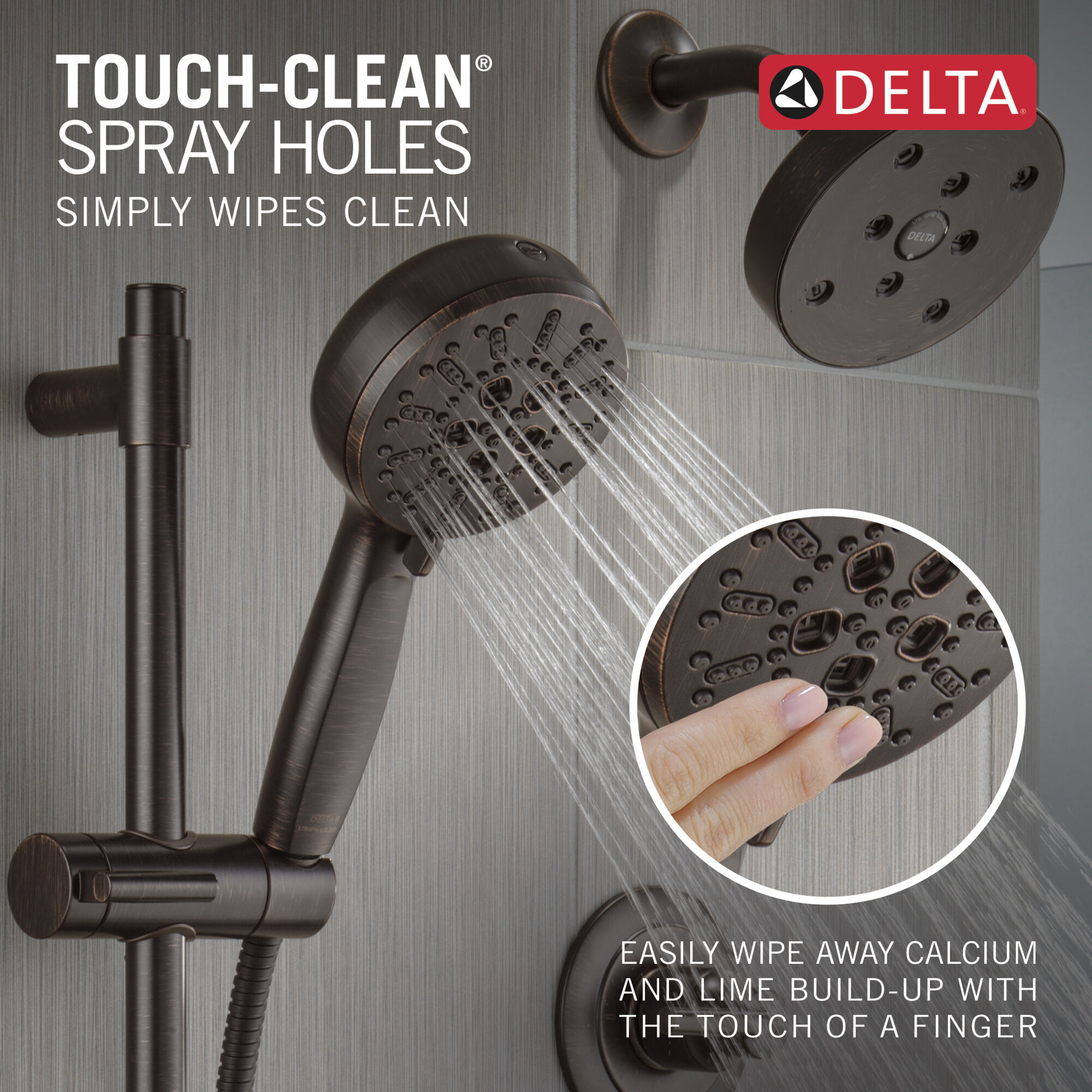 TOUCH-CLEAN®
SPRAY HOLES
SIMPLY WIPES CLEAN

DELTA®

DELTA

EASILY WIPE AWAY CALCIUM AND LIME BUILD-UP WITH THE TOUCH OF A FINGER