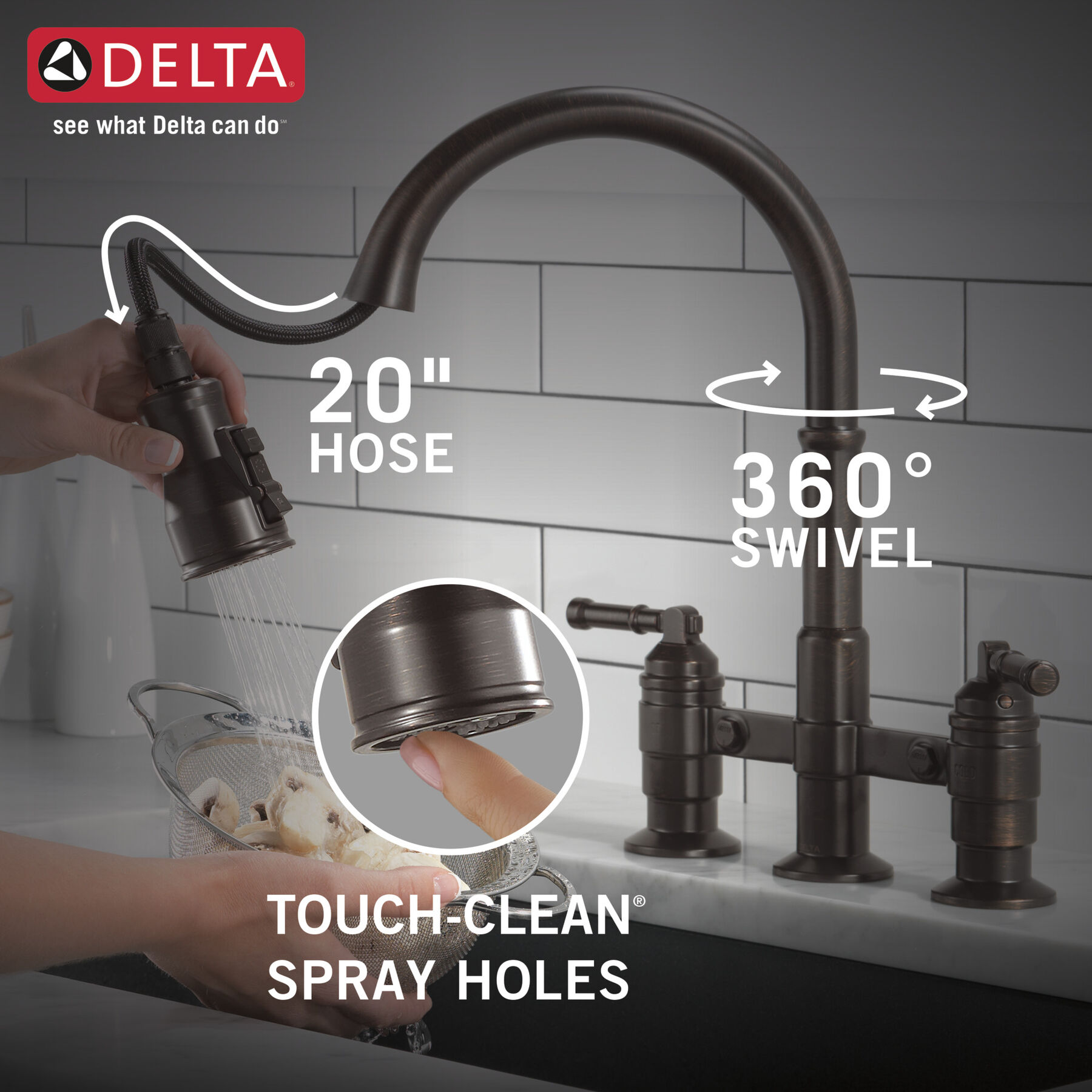 DELTA®
see what Delta can do℠

20"
HOSE

360°
SWIVEL

TOUCH-CLEAN®
SPRAY HOLES