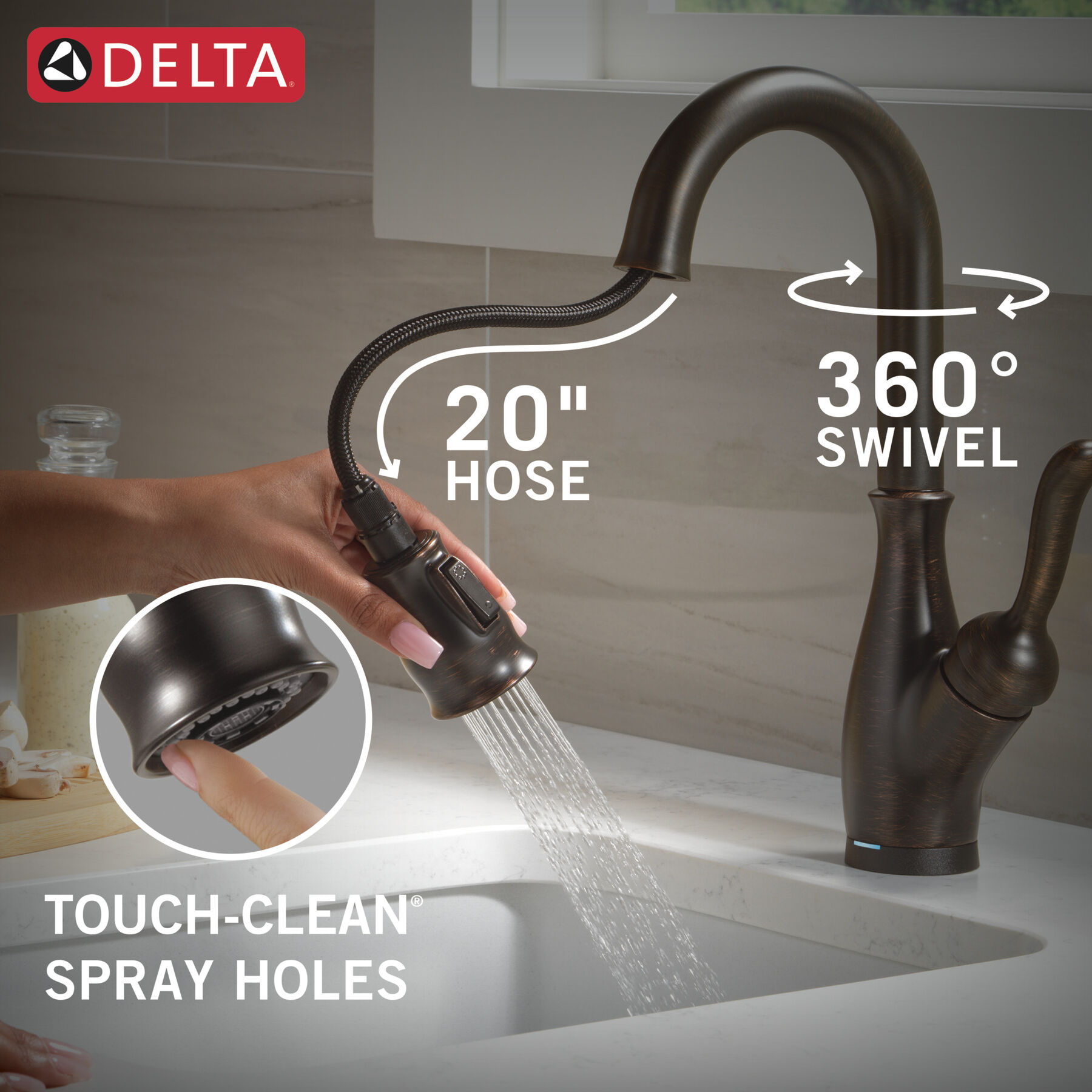 DELTA®

20"
HOSE

360°
SWIVEL

TOUCH-CLEAN®
SPRAY HOLES