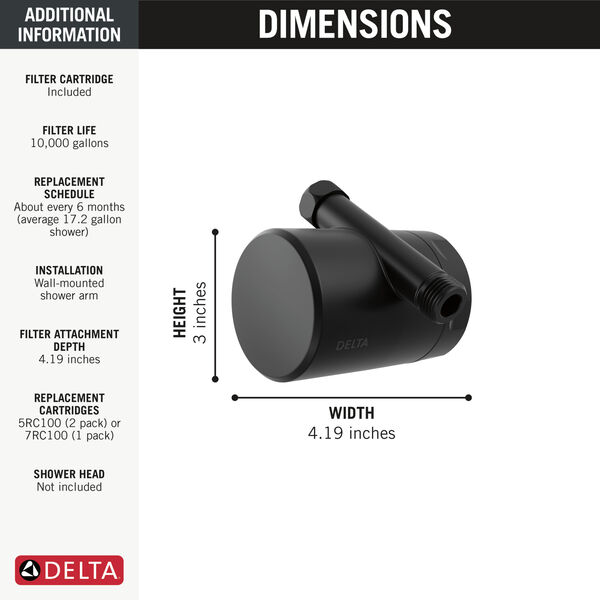 ADDITIONAL INFORMATION

FILTER CARTRIDGE
Included

FILTER LIFE
10,000 gallons

REPLACEMENT SCHEDULE
About every 6 months (average 17.2 gallon shower)

INSTALLATION
Wall-mounted shower arm

FILTER ATTACHMENT DEPTH
4.19 inches

REPLACEMENT CARTRIDGES
5RC100 (2 pack) or 7RC100 (1 pack)

SHOWER HEAD
Not included

DELTA

DIMENSIONS

HEIGHT
3 inches

DELTA

WIDTH
4.19 inches