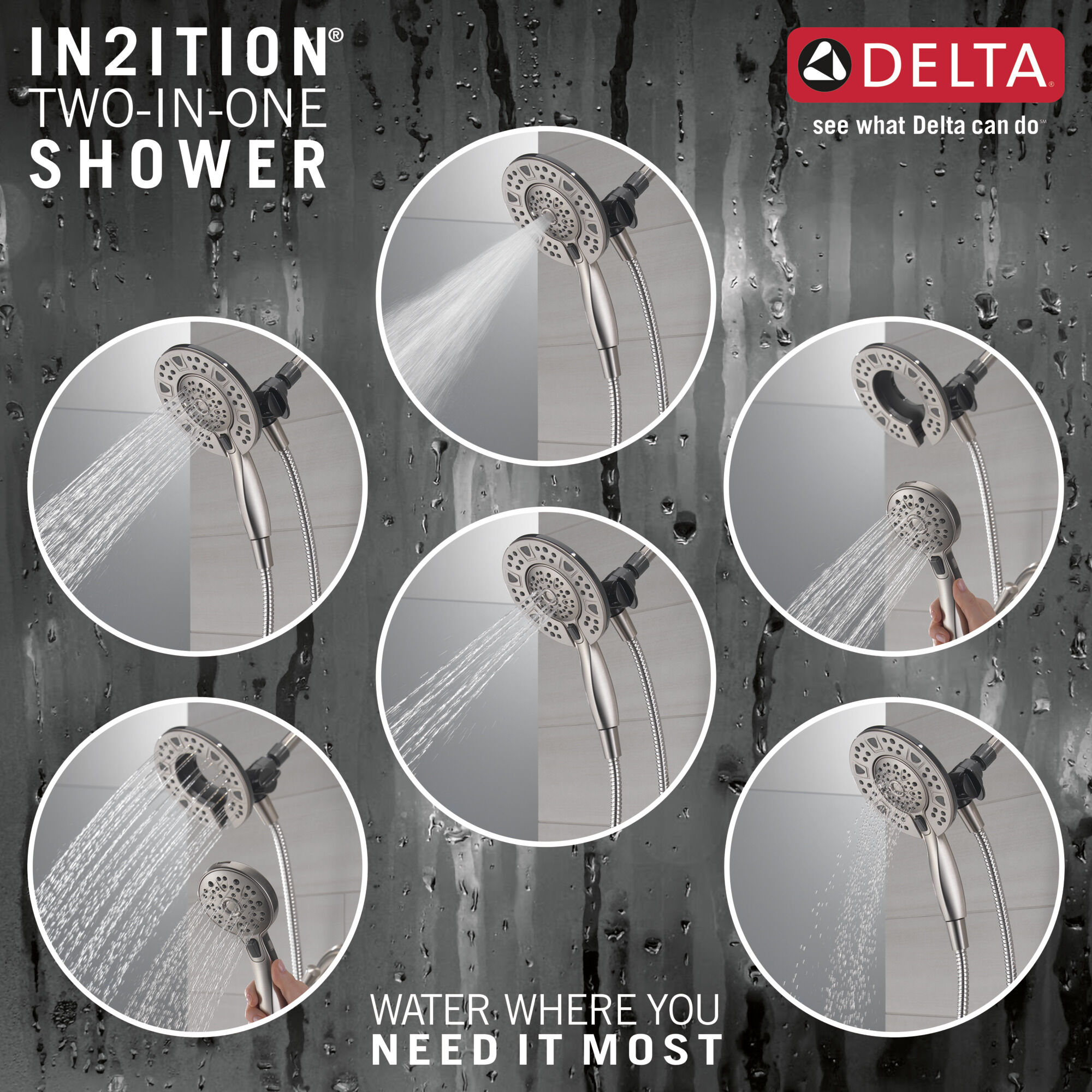 IN2ITION®
TWO-IN-ONE
SHOWER

DELTA®
see what Delta can do℠

WATER WHERE YOU
NEED IT MOST