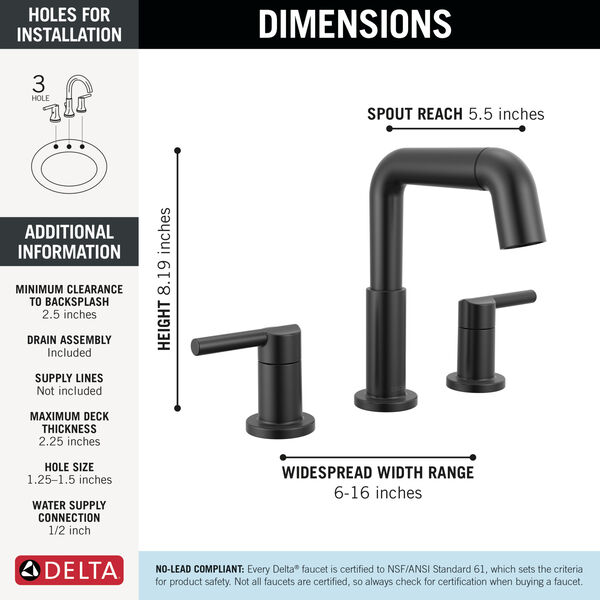 HOLES FOR INSTALLATION

3 HOLE

ADDITIONAL INFORMATION

MINIMUM CLEARANCE TO BACKSPLASH
2.5 inches

DRAIN ASSEMBLY
Included

SUPPLY LINES
Not included

MAXIMUM DECK THICKNESS
2.25 inches

HOLE SIZE
1.25–1.5 inches

WATER SUPPLY CONNECTION
1/2 inch

DELTA

DIMENSIONS

SPOUT REACH 5.5 inches

HEIGHT 8.19 inches

WIDESPREAD WIDTH RANGE
6-16 inches

NO-LEAD COMPLIANT: Every Delta® faucet is certified to NSF/ANSI Standard 61, which sets the criteria for product safety. Not all faucets are certified, so always check for certification when buying a faucet.