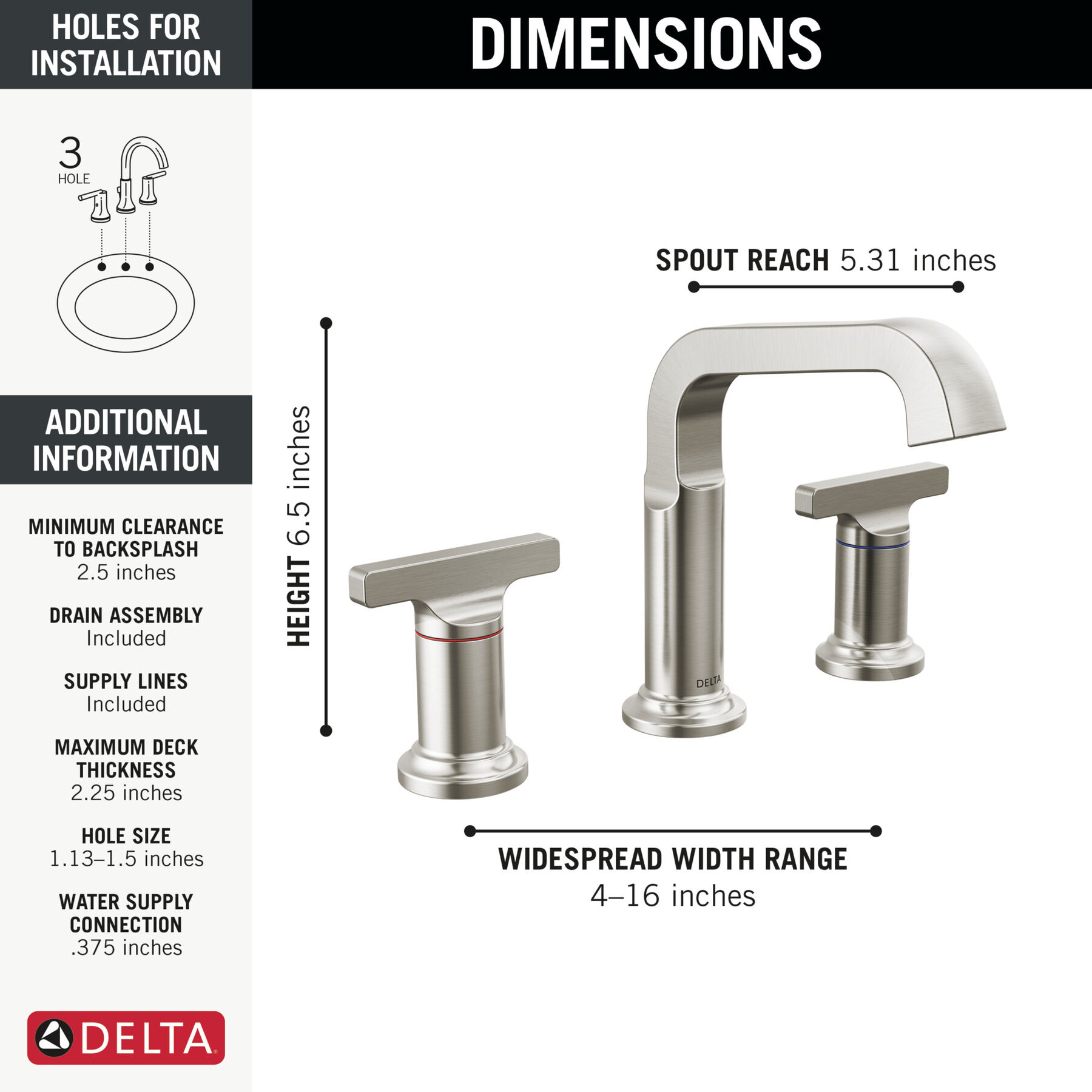 HOLES FOR INSTALLATION

3
HOLE

ADDITIONAL INFORMATION

MINIMUM CLEARANCE TO BACKSPLASH
2.5 inches

DRAIN ASSEMBLY
Included

SUPPLY LINES
Included

MAXIMUM DECK THICKNESS
2.25 inches

HOLE SIZE
1.13–1.5 inches

WATER SUPPLY CONNECTION
.375 inches

DELTA

DIMENSIONS

SPOUT REACH 5.31 inches

HEIGHT 6.5 inches

DELTA

WIDESPREAD WIDTH RANGE
4–16 inches