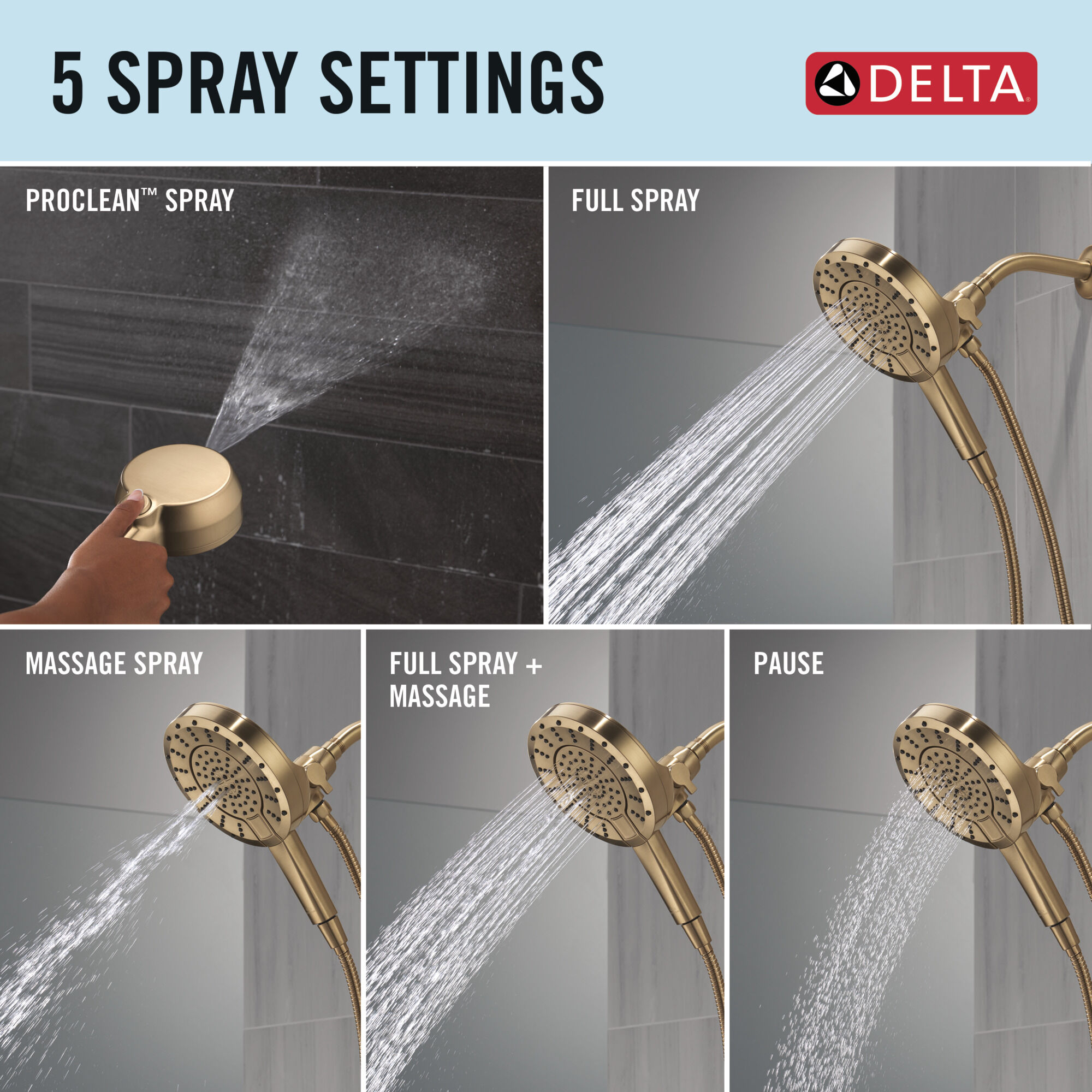 5 SPRAY SETTINGS

DELTA®

PROCLEAN™ SPRAY

FULL SPRAY

MASSAGE SPRAY

FULL SPRAY + MASSAGE

PAUSE