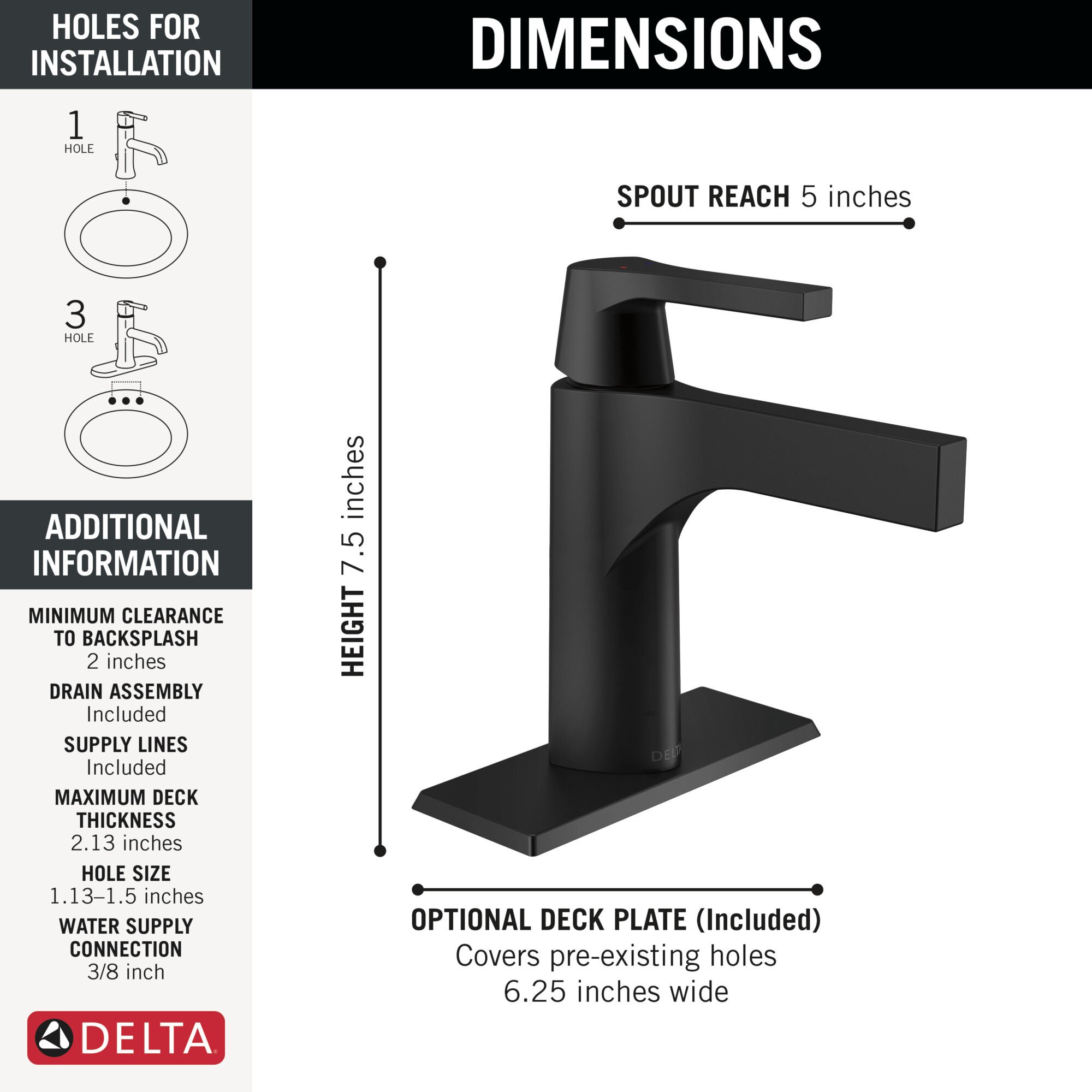 HOLES FOR INSTALLATION

1 HOLE

3 HOLE

ADDITIONAL INFORMATION

MINIMUM CLEARANCE TO BACKSPLASH
2 inches

DRAIN ASSEMBLY
Included

SUPPLY LINES
Included

MAXIMUM DECK THICKNESS
2.13 inches

HOLE SIZE
1.13–1.5 inches

WATER SUPPLY CONNECTION
3/8 inch

DELTA

DIMENSIONS

SPOUT REACH 5 inches

HEIGHT 7.5 inches

DELTA

OPTIONAL DECK PLATE (Included)
Covers pre-existing holes
6.25 inches wide