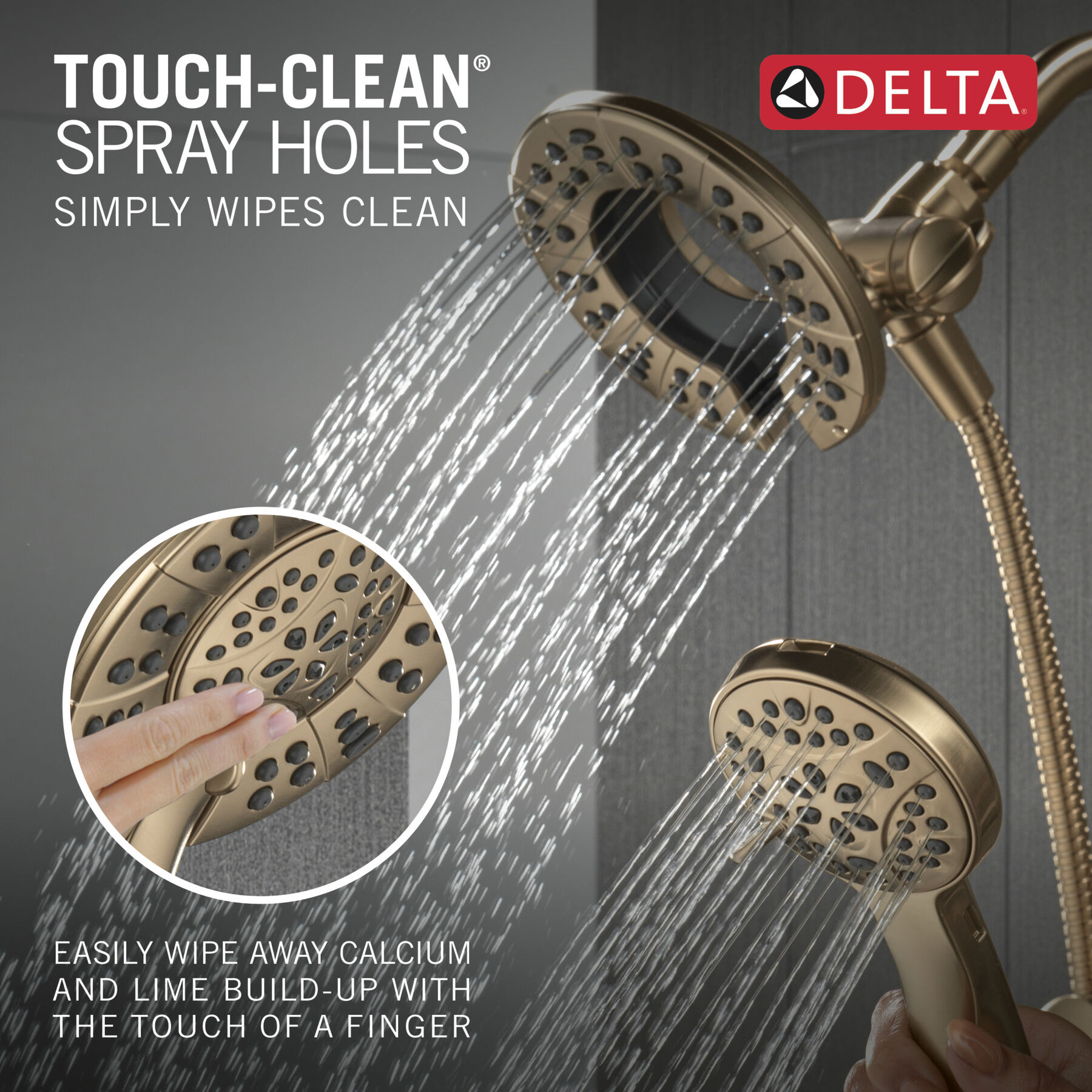 TOUCH-CLEAN®
SPRAY HOLES
SIMPLY WIPES CLEAN

DELTA®

EASILY WIPE AWAY CALCIUM AND LIME BUILD-UP WITH THE TOUCH OF A FINGER