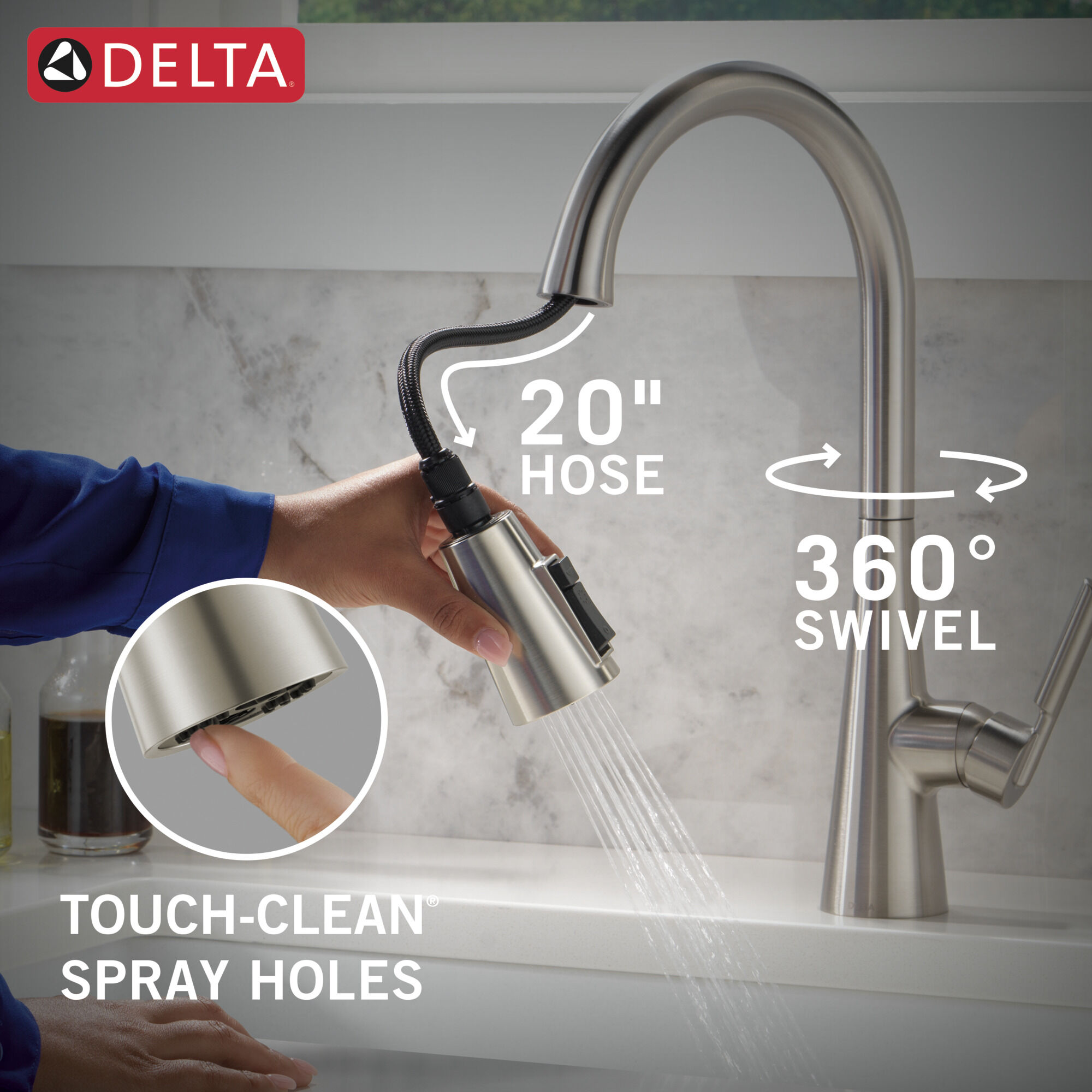 DELTA®

20"
HOSE

360°
SWIVEL

TOUCH-CLEAN®
SPRAY HOLES