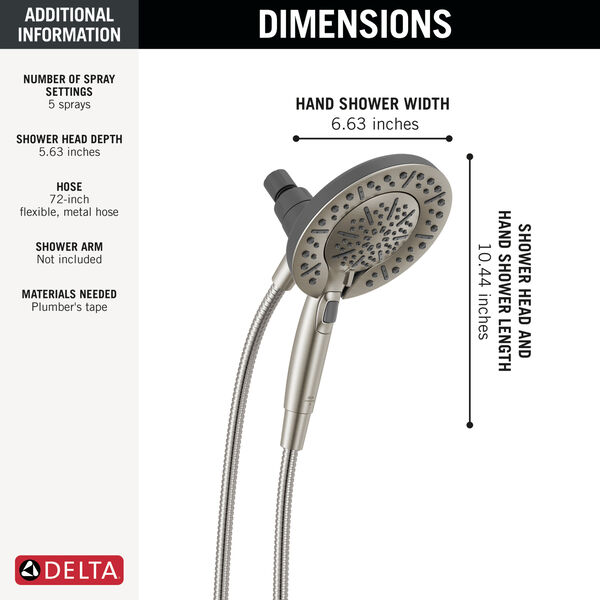 ADDITIONAL INFORMATION

NUMBER OF SPRAY SETTINGS
5 sprays

SHOWER HEAD DEPTH
5.63 inches

HOSE
72-inch
flexible, metal hose

SHOWER ARM
Not included

MATERIALS NEEDED
Plumber's tape

DELTA

DIMENSIONS

HAND SHOWER WIDTH
6.63 inches

SHOWER HEAD AND HAND SHOWER LENGTH
10.44 inches