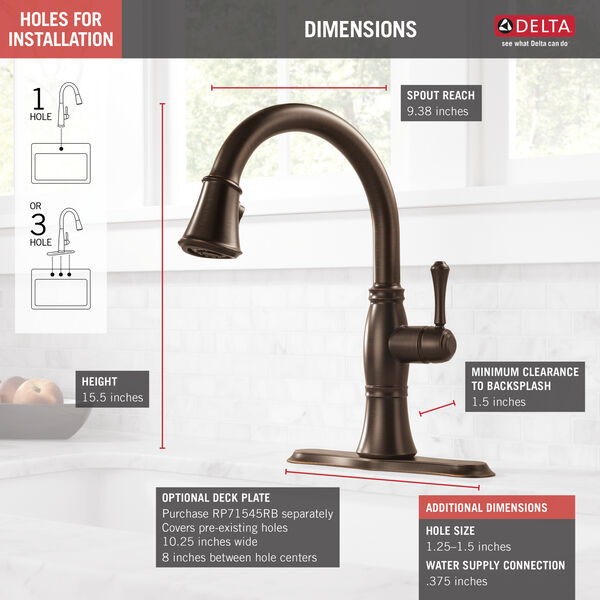 HOLES FOR INSTALLATION

DIMENSIONS

DELTA
see what Delta can do

1
HOLE

OR
3
HOLE

SPOUT REACH
9.38 inches

HEIGHT
15.5 inches

MINIMUM CLEARANCE TO BACKSPLASH
1.5 inches

OPTIONAL DECK PLATE
Purchase RP71545RB separately
Covers pre-existing holes
10.25 inches wide
8 inches between hole centers

ADDITIONAL DIMENSIONS

HOLE SIZE
1.25–1.5 inches

WATER SUPPLY CONNECTION
.375 inches