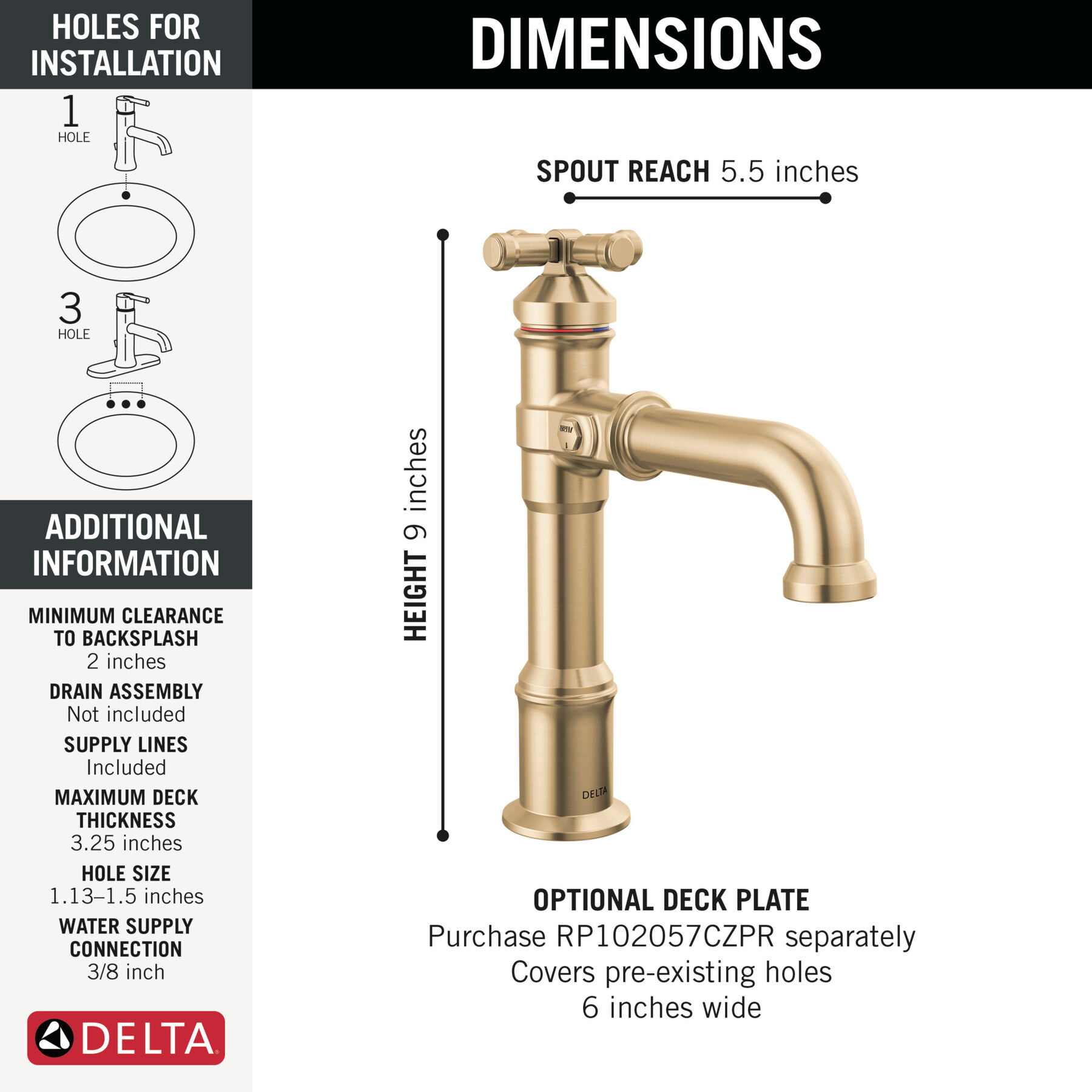 HOLES FOR INSTALLATION

1 HOLE

3 HOLE

ADDITIONAL INFORMATION

MINIMUM CLEARANCE TO BACKSPLASH
2 inches

DRAIN ASSEMBLY
Not included

SUPPLY LINES
Included

MAXIMUM DECK THICKNESS
3.25 inches

HOLE SIZE
1.13–1.5 inches

WATER SUPPLY CONNECTION
3/8 inch

DELTA

DIMENSIONS

SPOUT REACH 5.5 inches

HEIGHT 9 inches

DELTA

OPTIONAL DECK PLATE
Purchase RP102057CZPR separately
Covers pre-existing holes
6 inches wide