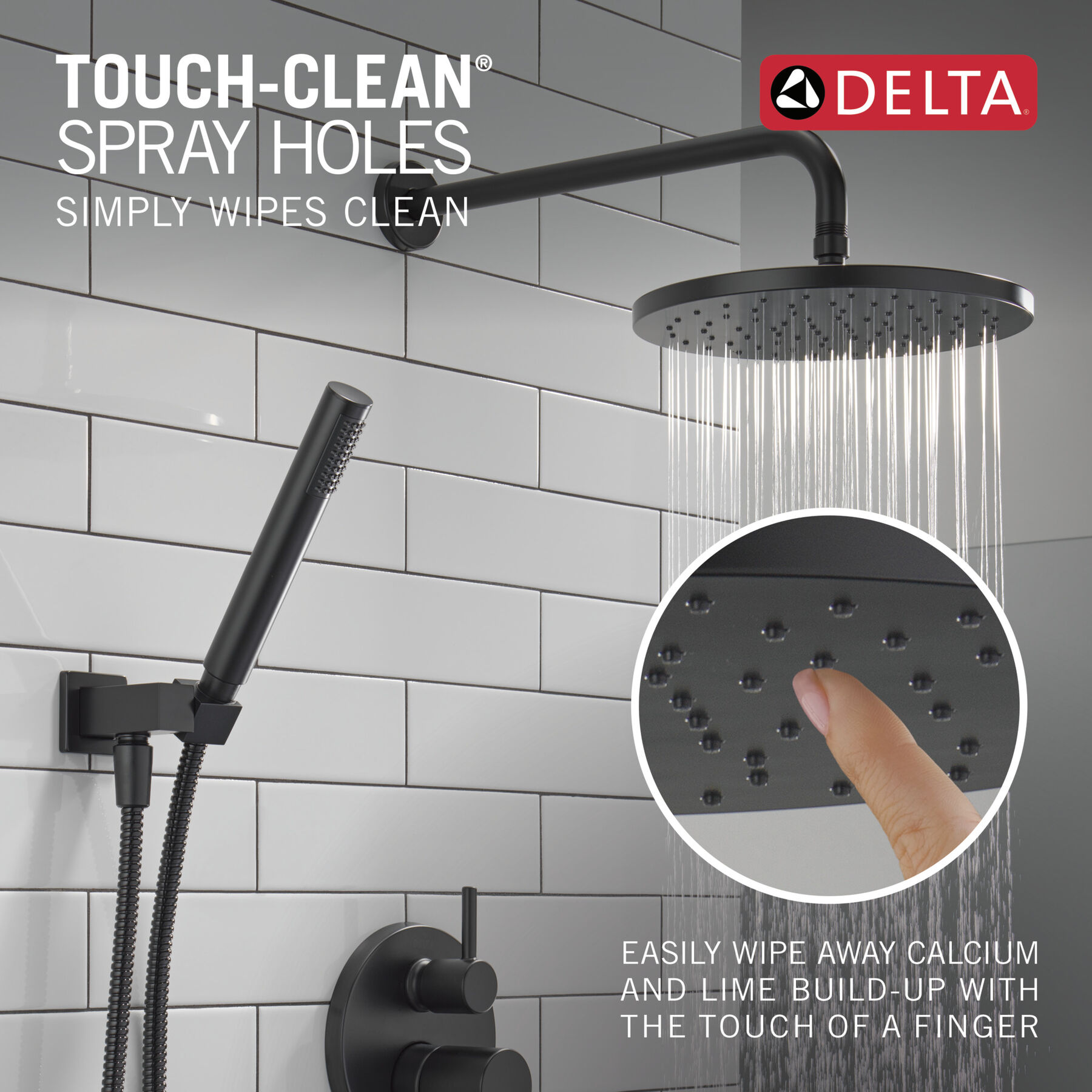 TOUCH-CLEAN®
SPRAY HOLES
SIMPLY WIPES CLEAN

DELTA®

EASILY WIPE AWAY CALCIUM AND LIME BUILD-UP WITH THE TOUCH OF A FINGER