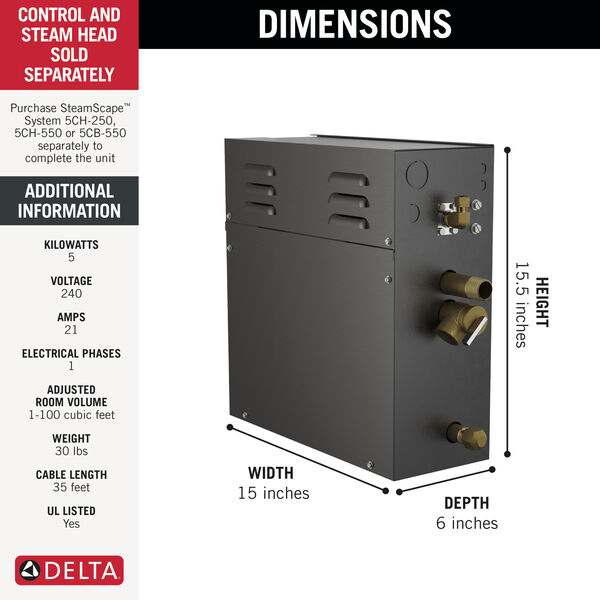 CONTROL AND STEAM HEAD SOLD SEPARATELY

Purchase SteamScape™ System 5CH-250, 5CH-550 or 5CB-550 separately to complete the unit

ADDITIONAL INFORMATION

KILOWATTS
5

VOLTAGE
240

AMPS
21

ELECTRICAL PHASES
1

ADJUSTED ROOM VOLUME
1-100 cubic feet

WEIGHT
30 lbs

CABLE LENGTH
35 feet

UL LISTED
Yes

DELTA

DIMENSIONS

HEIGHT
15.5 inches

WIDTH
15 inches

DEPTH
6 inches