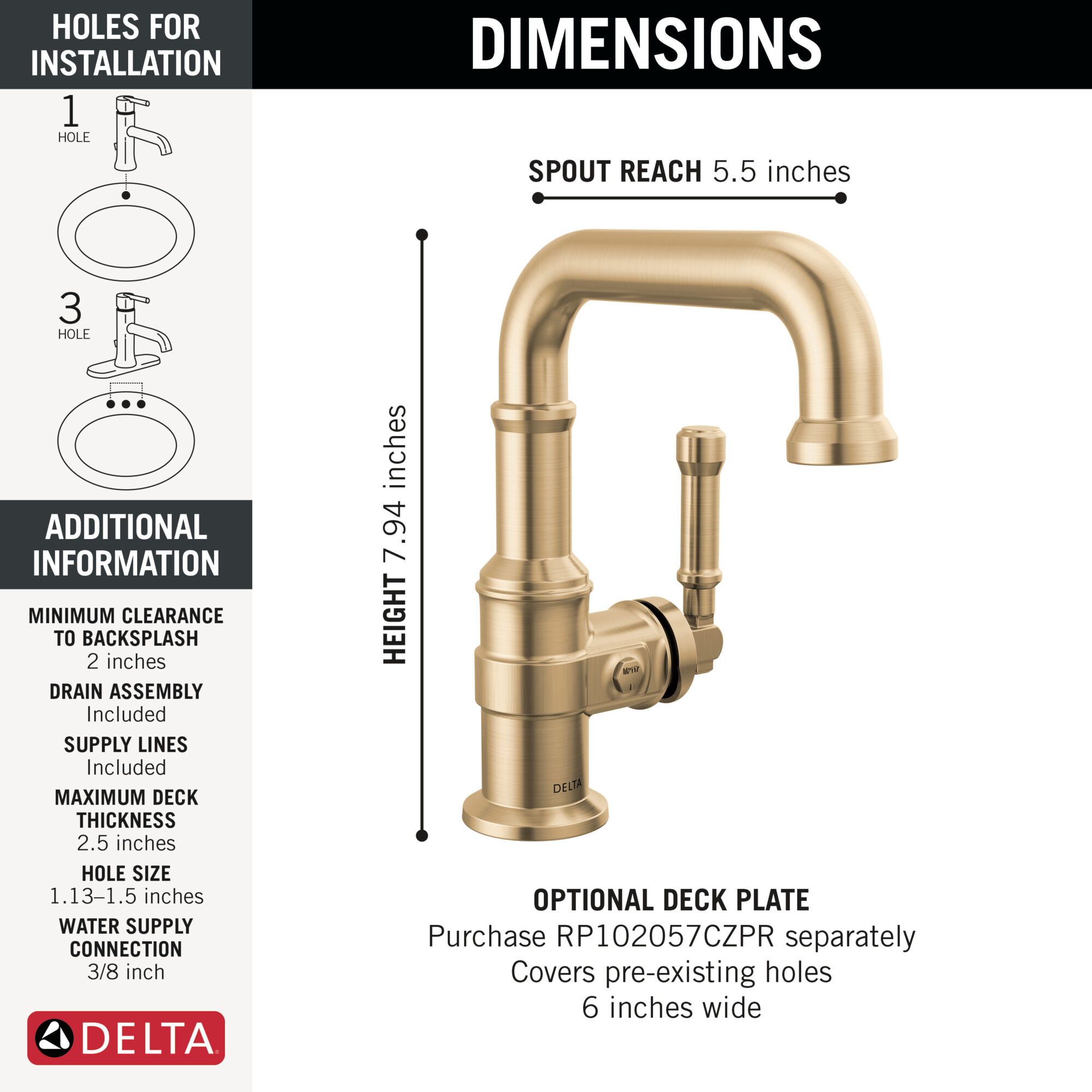 HOLES FOR INSTALLATION

1 HOLE

3 HOLE

ADDITIONAL INFORMATION

MINIMUM CLEARANCE TO BACKSPLASH
2 inches

DRAIN ASSEMBLY
Included

SUPPLY LINES
Included

MAXIMUM DECK THICKNESS
2.5 inches

HOLE SIZE
1.13–1.5 inches

WATER SUPPLY CONNECTION
3/8 inch

DELTA

DIMENSIONS

SPOUT REACH 5.5 inches

HEIGHT 7.94 inches

DELTA

OPTIONAL DECK PLATE
Purchase RP102057CZPR separately
Covers pre-existing holes
6 inches wide