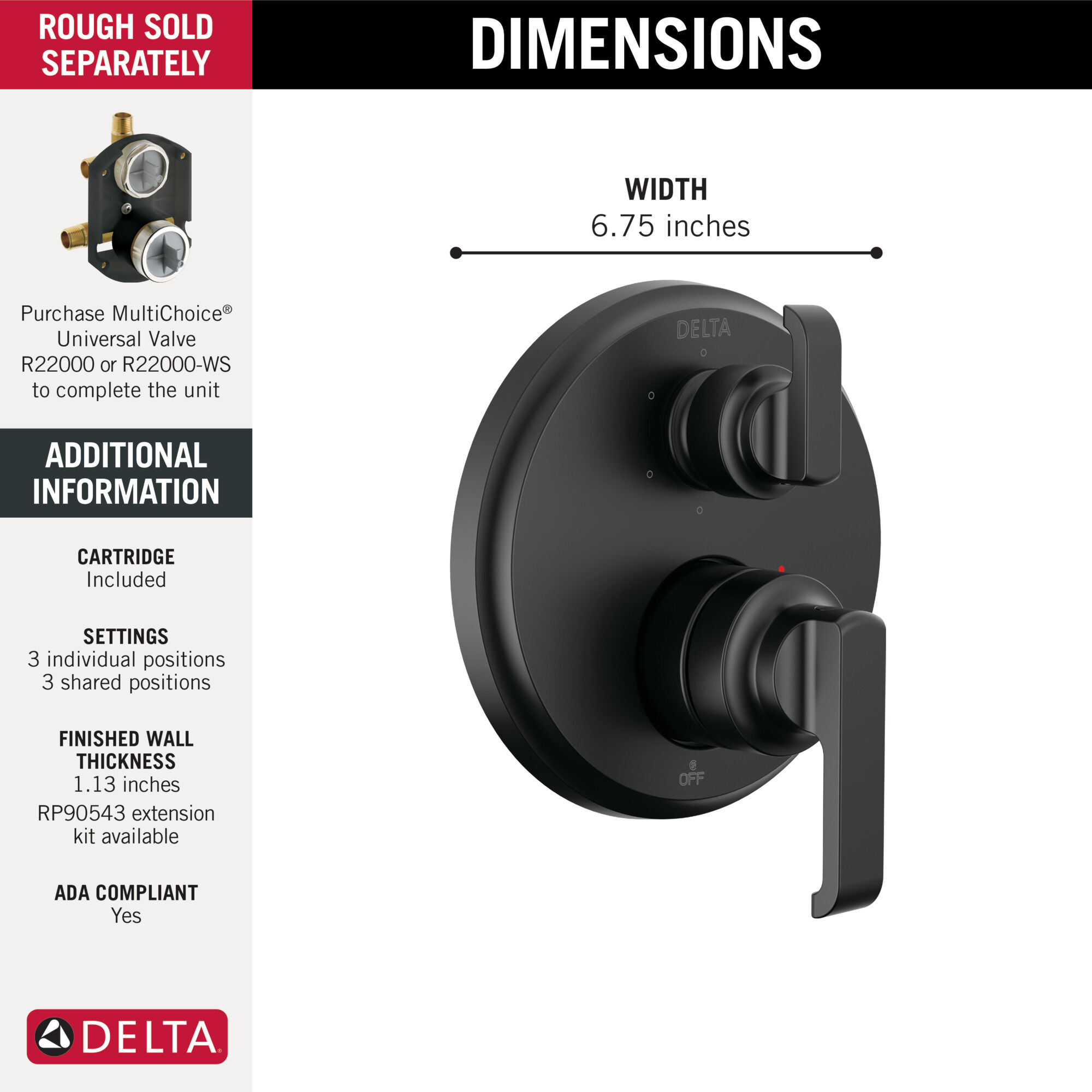 ROUGH SOLD SEPARATELY

Purchase MultiChoice® Universal Valve R22000 or R22000-WS to complete the unit

ADDITIONAL INFORMATION

CARTRIDGE
Included

SETTINGS
3 individual positions
3 shared positions

FINISHED WALL THICKNESS
1.13 inches

RP90543 extension kit available

ADA COMPLIANT
Yes

DELTA

DIMENSIONS

WIDTH
6.75 inches

DELTA

OFF