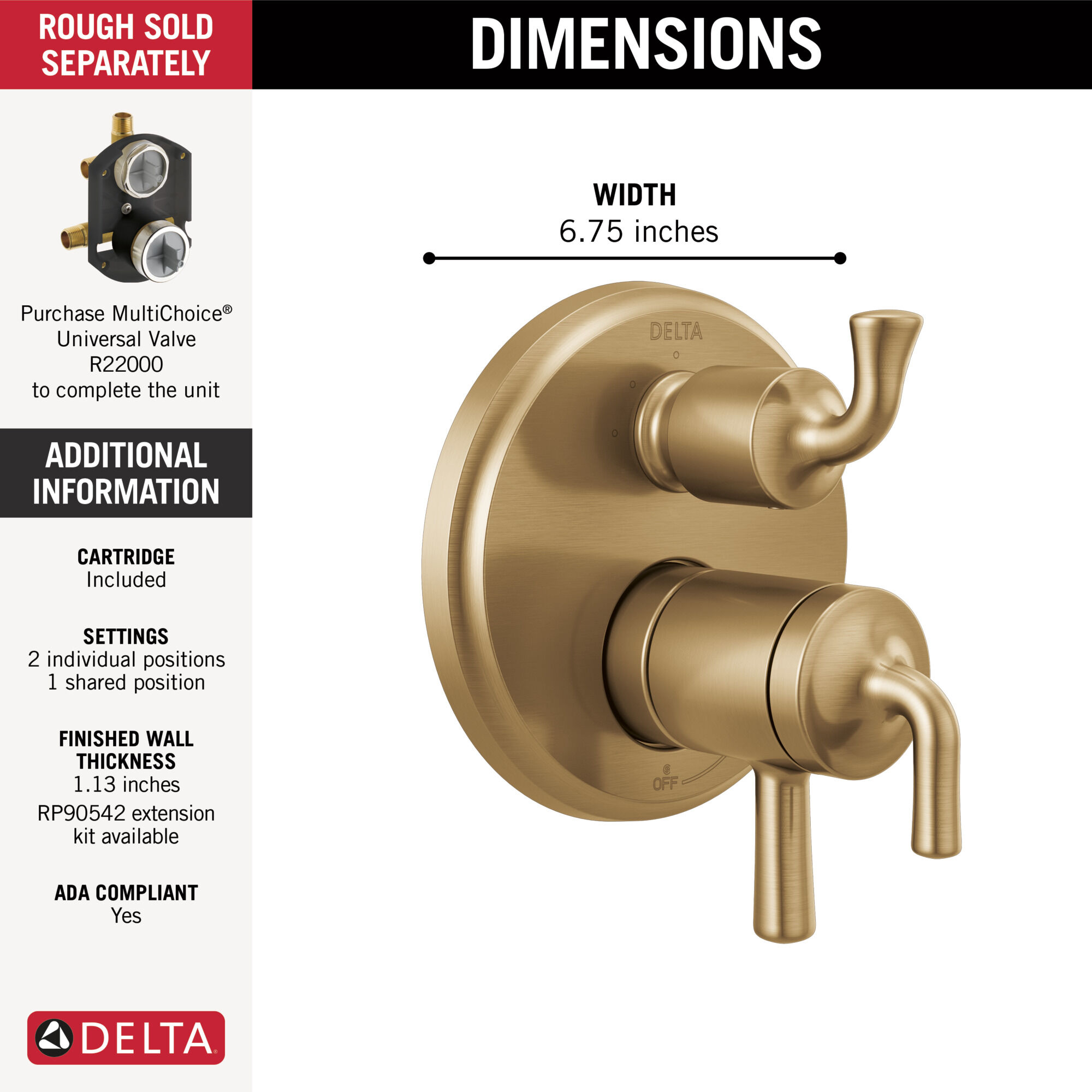 ROUGH SOLD SEPARATELY

Purchase MultiChoice® Universal Valve R22000 to complete the unit

ADDITIONAL INFORMATION

CARTRIDGE
Included

SETTINGS
2 individual positions
1 shared position

FINISHED WALL THICKNESS
1.13 inches
RP90542 extension kit available

ADA COMPLIANT
Yes

DELTA

DIMENSIONS

WIDTH
6.75 inches

DELTA

OFF