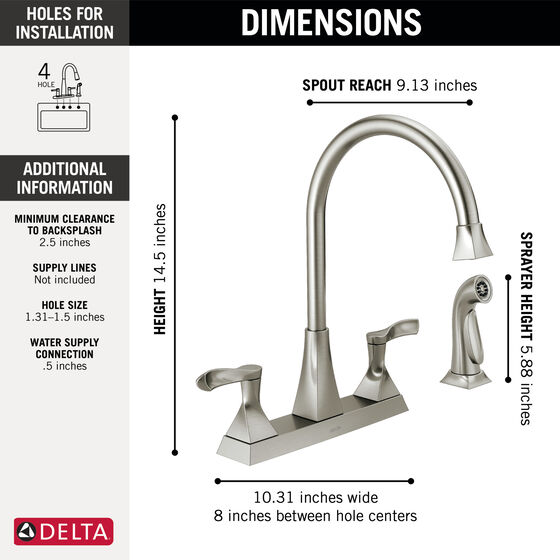 HOLES FOR INSTALLATION

4 HOLE

ADDITIONAL INFORMATION

MINIMUM CLEARANCE TO BACKSPLASH
2.5 inches

SUPPLY LINES
Not included

HOLE SIZE
1.31–1.5 inches

WATER SUPPLY CONNECTION
.5 inches

DELTA

DIMENSIONS

SPOUT REACH 9.13 inches

HEIGHT 14.5 inches

SPRAYER HEIGHT 5.88 inches

10.31 inches wide
8 inches between hole centers