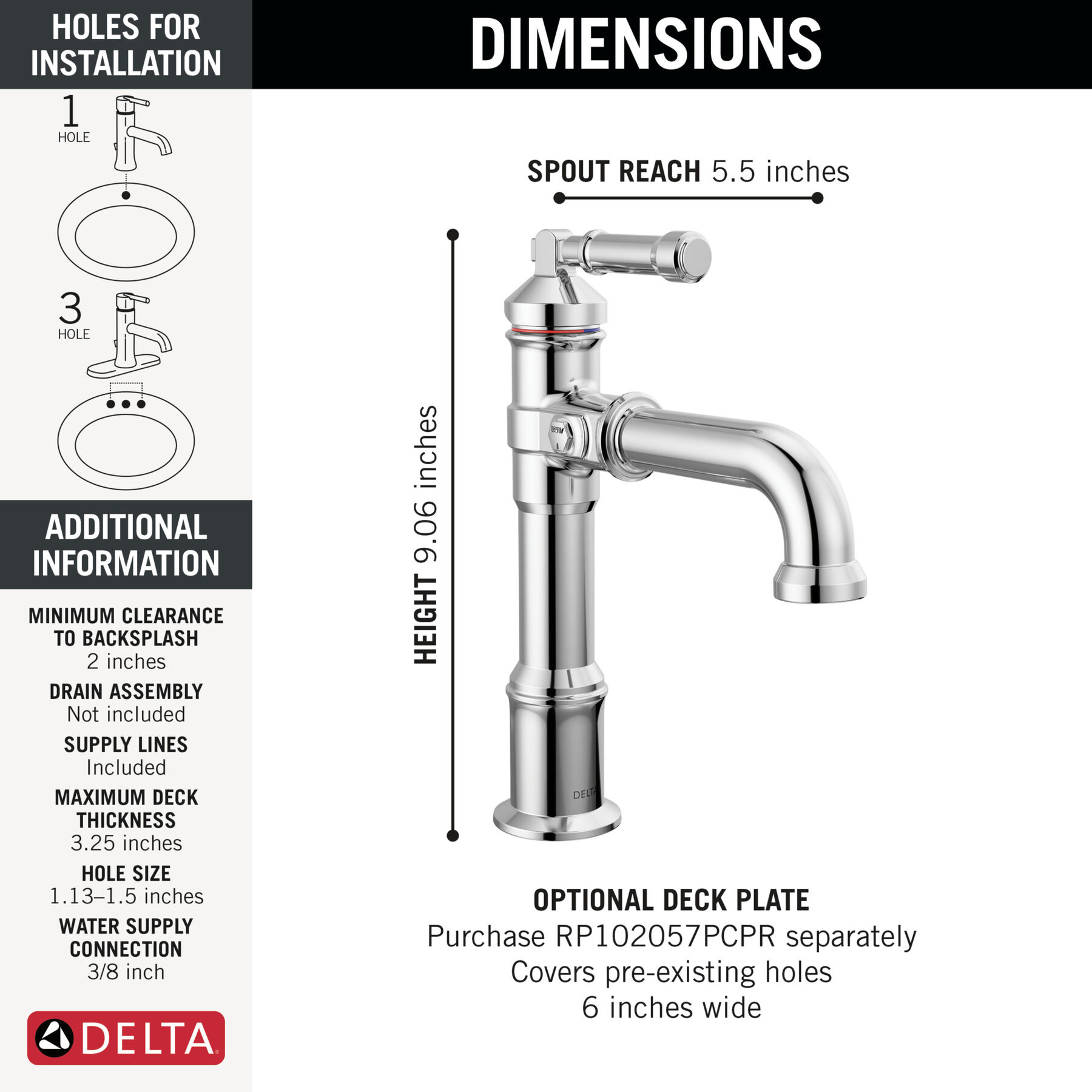 HOLES FOR INSTALLATION

1 HOLE

3 HOLE

ADDITIONAL INFORMATION

MINIMUM CLEARANCE TO BACKSPLASH
2 inches

DRAIN ASSEMBLY
Not included

SUPPLY LINES
Included

MAXIMUM DECK THICKNESS
3.25 inches

HOLE SIZE
1.13–1.5 inches

WATER SUPPLY CONNECTION
3/8 inch

DELTA

DIMENSIONS

SPOUT REACH 5.5 inches

HEIGHT 9.06 inches

DELTA

OPTIONAL DECK PLATE
Purchase RP102057PCPR separately
Covers pre-existing holes
6 inches wide