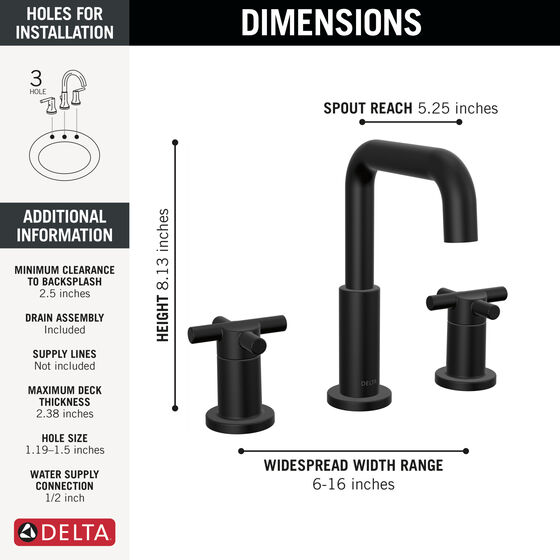 HOLES FOR INSTALLATION

3 HOLE

ADDITIONAL INFORMATION

MINIMUM CLEARANCE TO BACKSPLASH
2.5 inches

DRAIN ASSEMBLY
Included

SUPPLY LINES
Not included

MAXIMUM DECK THICKNESS
2.38 inches

HOLE SIZE
1.19–1.5 inches

WATER SUPPLY CONNECTION
1/2 inch

DELTA

DIMENSIONS

SPOUT REACH 5.25 inches

HEIGHT 8.13 inches

DELTA

WIDESPREAD WIDTH RANGE
6-16 inches