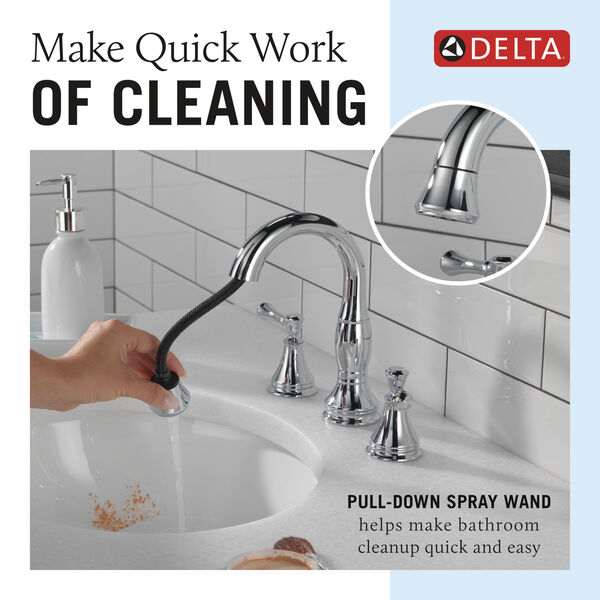 Make Quick Work
OF CLEANING

DELTA

PULL-DOWN SPRAY WAND
helps make bathroom cleanup quick and easy