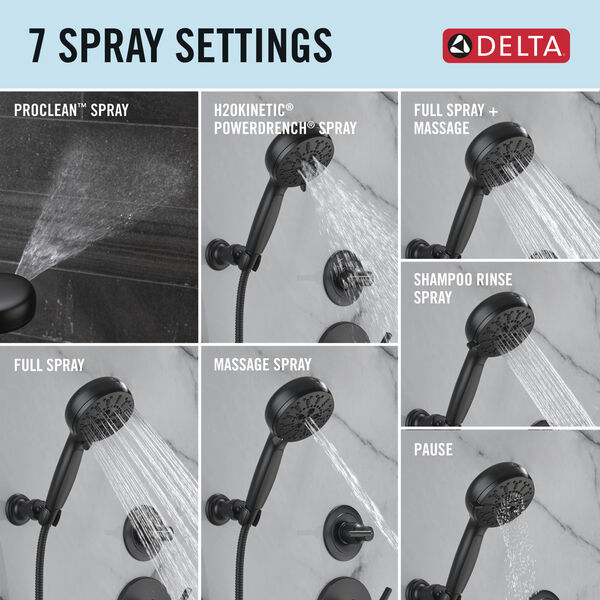 7 SPRAY SETTINGS

DELTA

PROCLEAN™ SPRAY

H2OKINETIC® POWERDRENCH® SPRAY

FULL SPRAY + MASSAGE

SHAMPOO RINSE SPRAY

FULL SPRAY

MASSAGE SPRAY

PAUSE