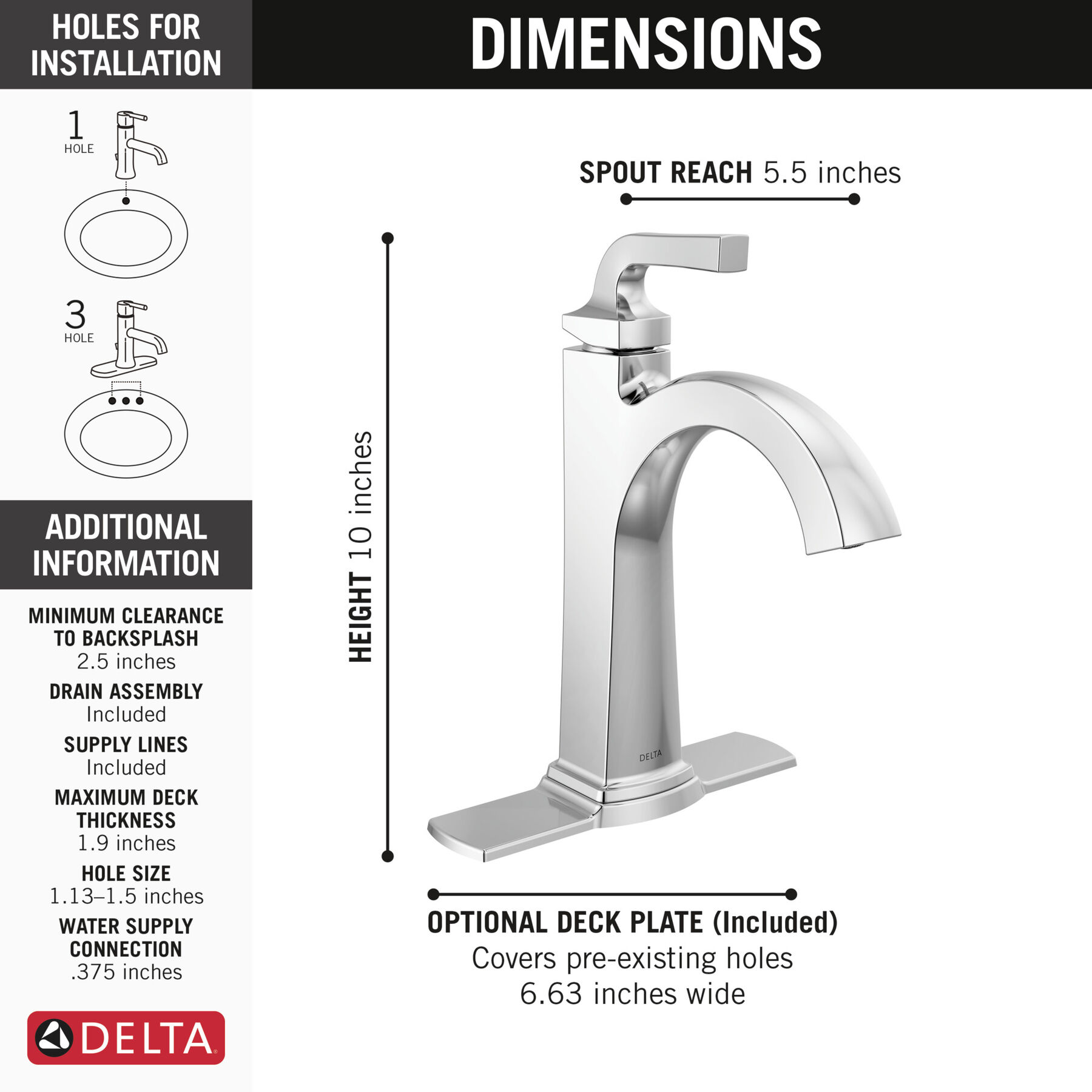 HOLES FOR INSTALLATION

1 HOLE

3 HOLE

ADDITIONAL INFORMATION

MINIMUM CLEARANCE TO BACKSPLASH
2.5 inches

DRAIN ASSEMBLY
Included

SUPPLY LINES
Included

MAXIMUM DECK THICKNESS
1.9 inches

HOLE SIZE
1.13–1.5 inches

WATER SUPPLY CONNECTION
.375 inches

DELTA

DIMENSIONS

SPOUT REACH 5.5 inches

HEIGHT 10 inches

DELTA

OPTIONAL DECK PLATE (Included)
Covers pre-existing holes
6.63 inches wide