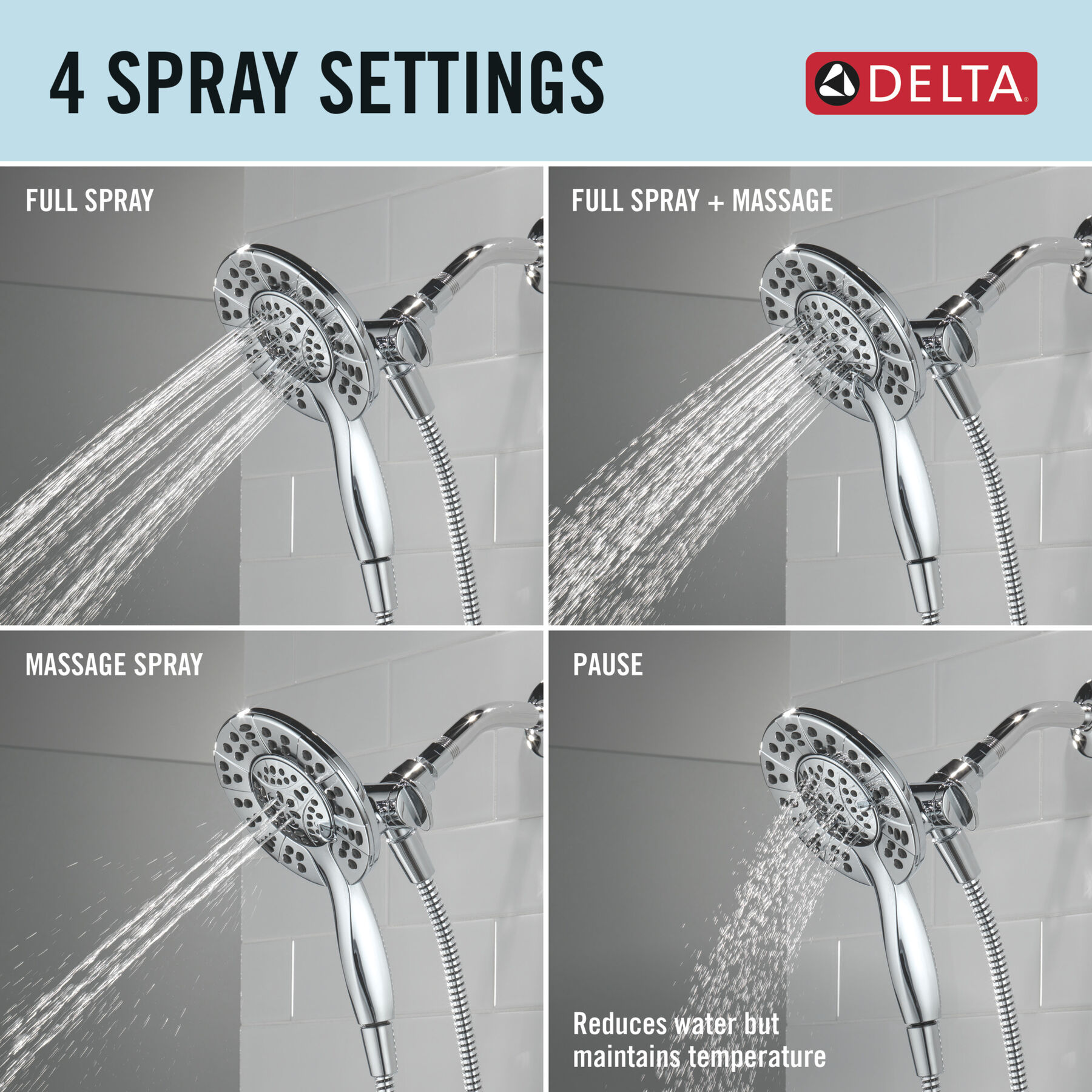 4 SPRAY SETTINGS

DELTA®

FULL SPRAY

FULL SPRAY + MASSAGE

MASSAGE SPRAY

PAUSE

Reduces water but maintains temperature