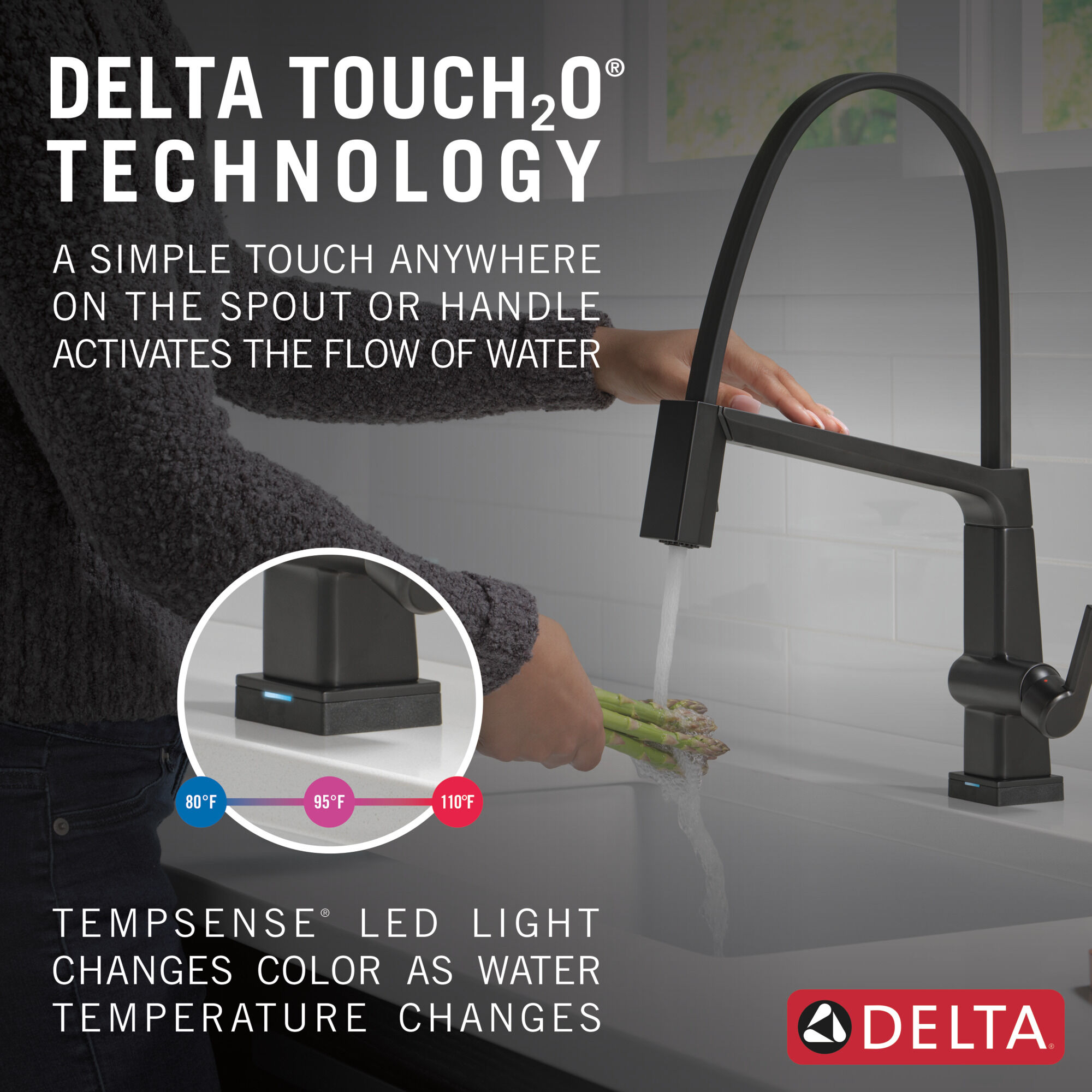 DELTA TOUCH$_2$O®
TECHNOLOGY

A SIMPLE TOUCH ANYWHERE ON THE SPOUT OR HANDLE ACTIVATES THE FLOW OF WATER

80°F
95°F
110°F

TEMPSENSE® LED LIGHT CHANGES COLOR AS WATER TEMPERATURE CHANGES

DELTA®