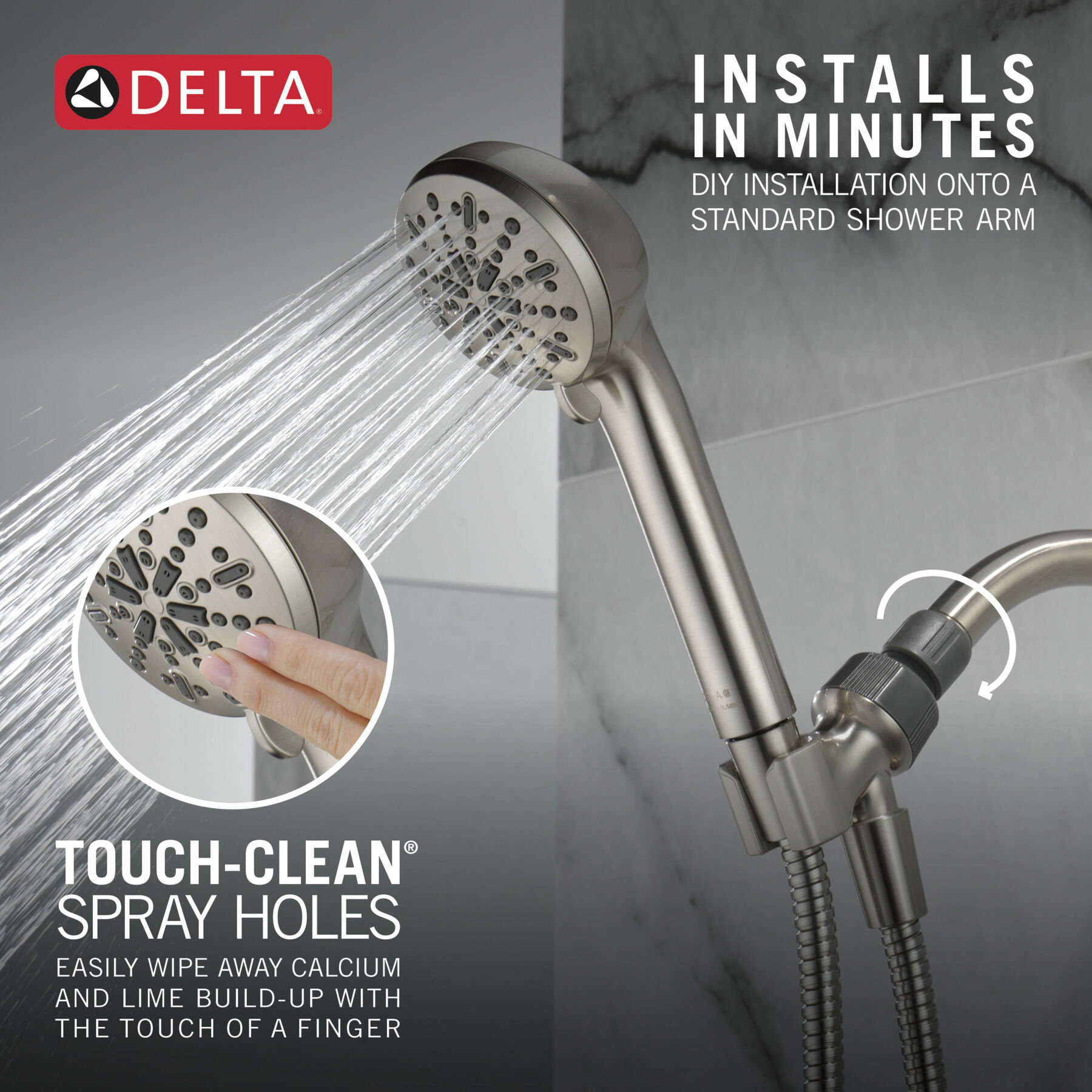 DELTA®

INSTALLS IN MINUTES
DIY INSTALLATION ONTO A STANDARD SHOWER ARM

TOUCH-CLEAN®
SPRAY HOLES
EASILY WIPE AWAY CALCIUM AND LIME BUILD-UP WITH THE TOUCH OF A FINGER