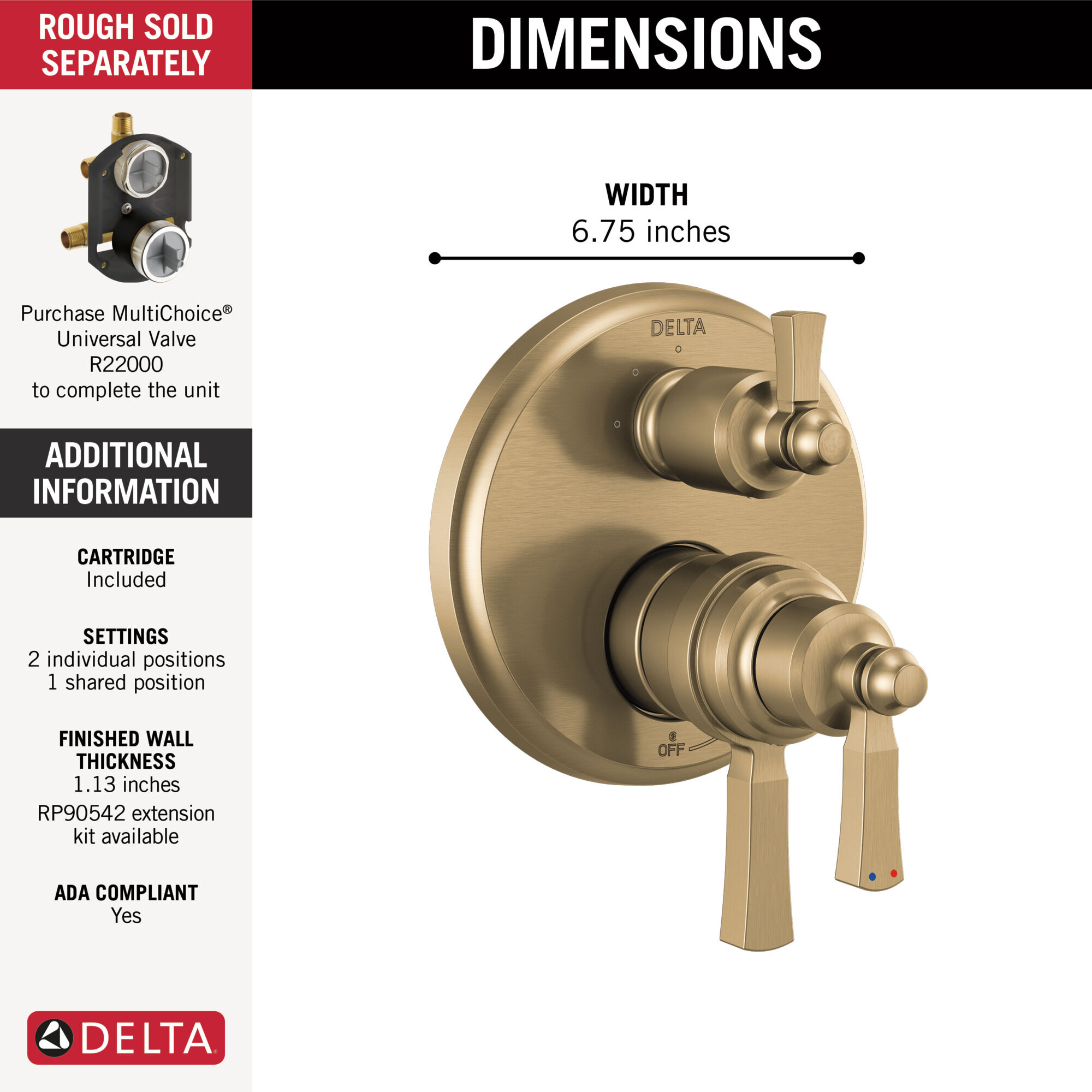 ROUGH SOLD SEPARATELY

Purchase MultiChoice® Universal Valve R22000 to complete the unit

ADDITIONAL INFORMATION

CARTRIDGE
Included

SETTINGS
2 individual positions
1 shared position

FINISHED WALL THICKNESS
1.13 inches
RP90542 extension kit available

ADA COMPLIANT
Yes

DELTA

DIMENSIONS

WIDTH
6.75 inches

DELTA

OFF