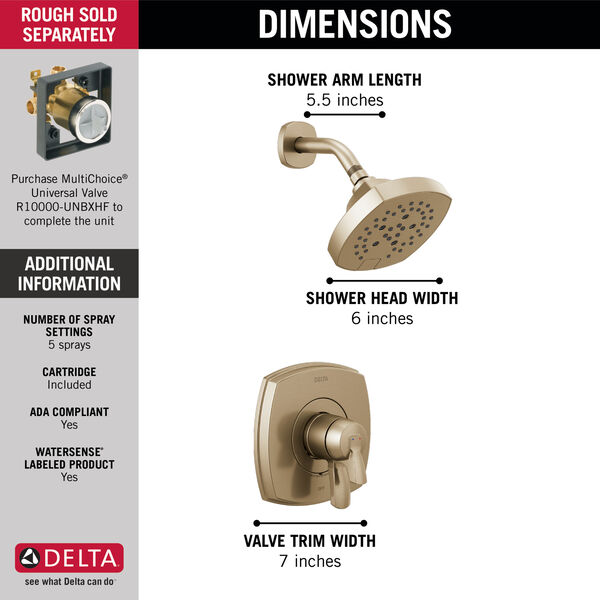 ROUGH SOLD SEPARATELY

Purchase MultiChoice® Universal Valve R10000-UNBXHF to complete the unit

ADDITIONAL INFORMATION

NUMBER OF SPRAY SETTINGS
5 sprays

CARTRIDGE
Included

ADA COMPLIANT
Yes

WATERSENSE® LABELED PRODUCT
Yes

DELTA
see what Delta can do®

DIMENSIONS

SHOWER ARM LENGTH
5.5 inches

SHOWER HEAD WIDTH
6 inches

DELTA

VALVE TRIM WIDTH
7 inches