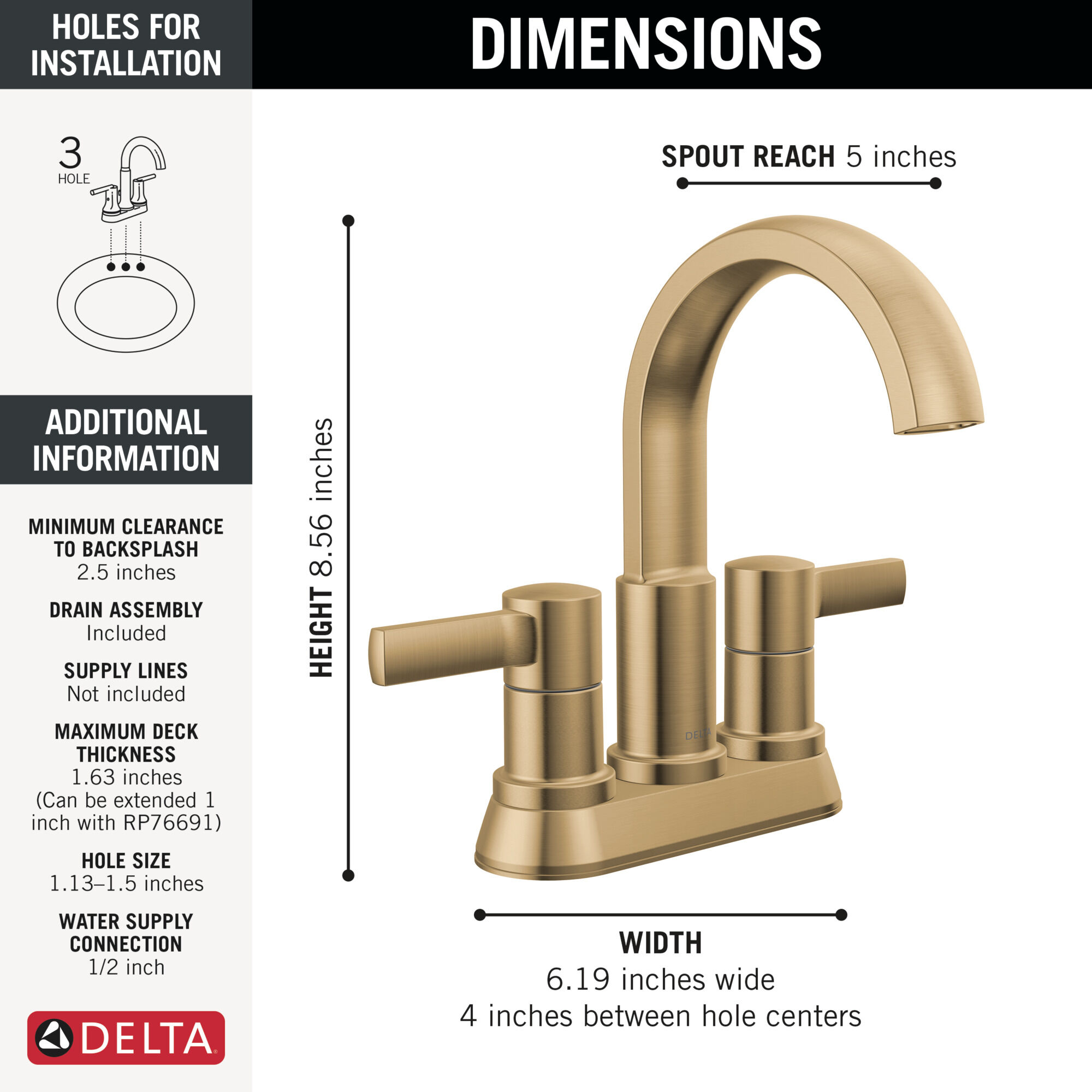 HOLES FOR INSTALLATION

3
HOLE

ADDITIONAL INFORMATION

MINIMUM CLEARANCE TO BACKSPLASH
2.5 inches

DRAIN ASSEMBLY
Included

SUPPLY LINES
Not included

MAXIMUM DECK THICKNESS
1.63 inches
(Can be extended 1 inch with RP76691)

HOLE SIZE
1.13–1.5 inches

WATER SUPPLY CONNECTION
1/2 inch

DELTA

DIMENSIONS

SPOUT REACH 5 inches

HEIGHT 8.56 inches

DELTA

WIDTH
6.19 inches wide
4 inches between hole centers