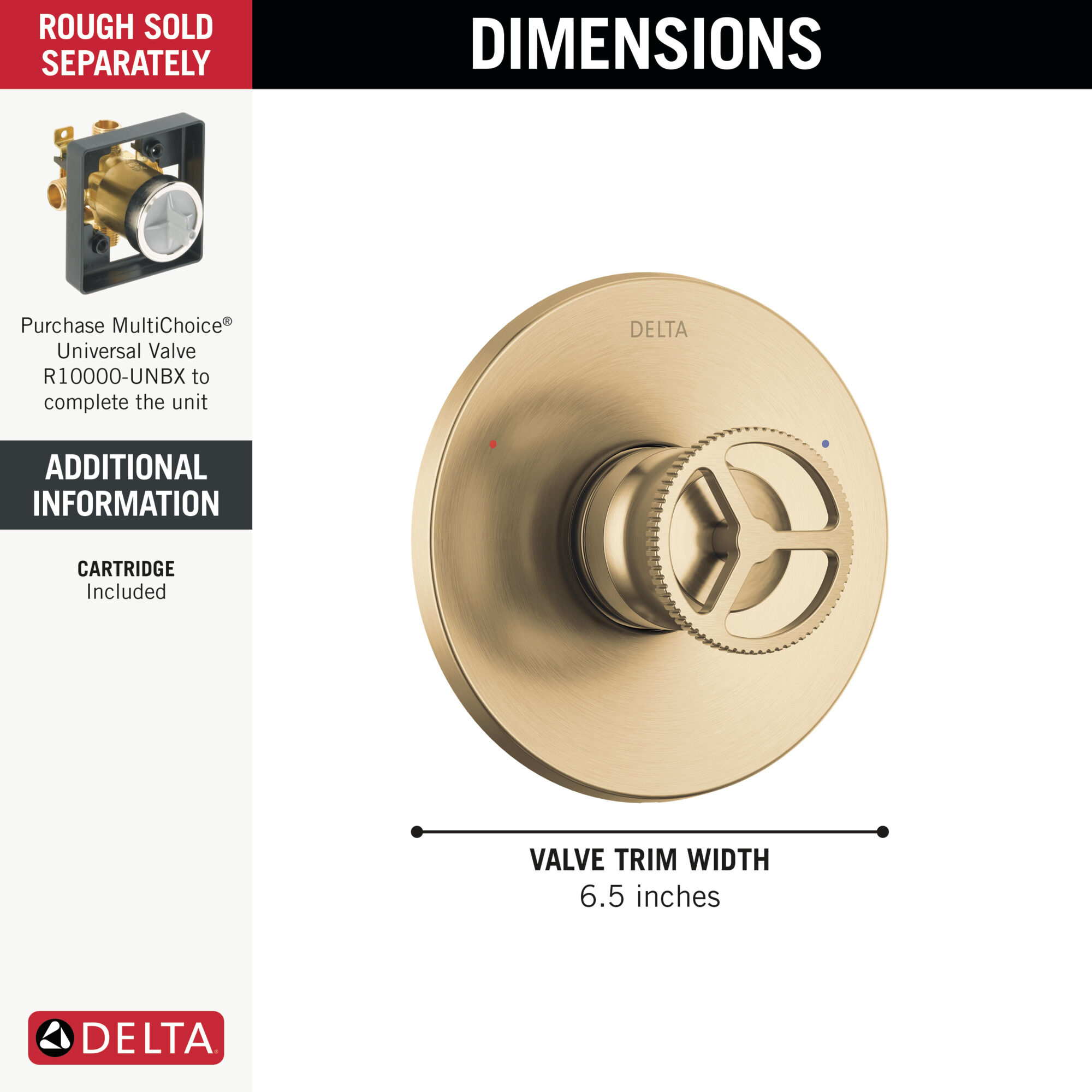 ROUGH SOLD SEPARATELY

Purchase MultiChoice® Universal Valve R10000-UNBX to complete the unit

ADDITIONAL INFORMATION

CARTRIDGE
Included

DELTA®

DIMENSIONS

DELTA

VALVE TRIM WIDTH
6.5 inches