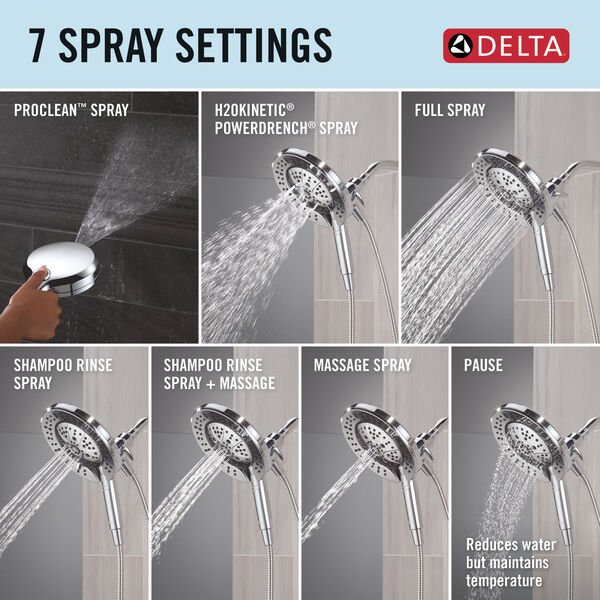 7 SPRAY SETTINGS

DELTA

PROCLEAN™ SPRAY

H2OKINETIC® POWERDRENCH® SPRAY

FULL SPRAY

SHAMPOO RINSE SPRAY

SHAMPOO RINSE SPRAY + MASSAGE

MASSAGE SPRAY

PAUSE

Reduces water but maintains temperature