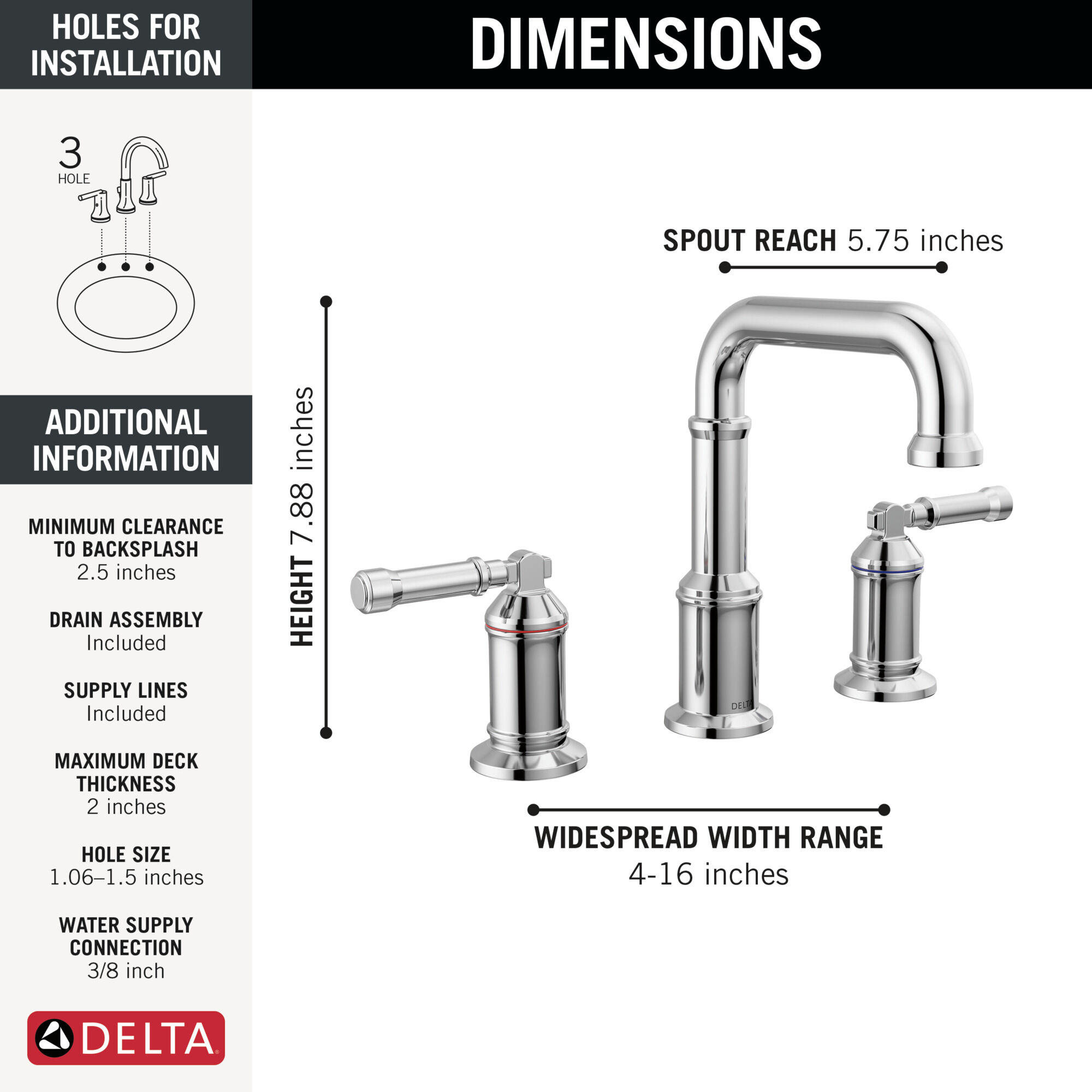 HOLES FOR INSTALLATION

3
HOLE

ADDITIONAL INFORMATION

MINIMUM CLEARANCE TO BACKSPLASH
2.5 inches

DRAIN ASSEMBLY
Included

SUPPLY LINES
Included

MAXIMUM DECK THICKNESS
2 inches

HOLE SIZE
1.06–1.5 inches

WATER SUPPLY CONNECTION
3/8 inch

DELTA

DIMENSIONS

SPOUT REACH 5.75 inches

HEIGHT 7.88 inches

DELTA

WIDESPREAD WIDTH RANGE
4-16 inches