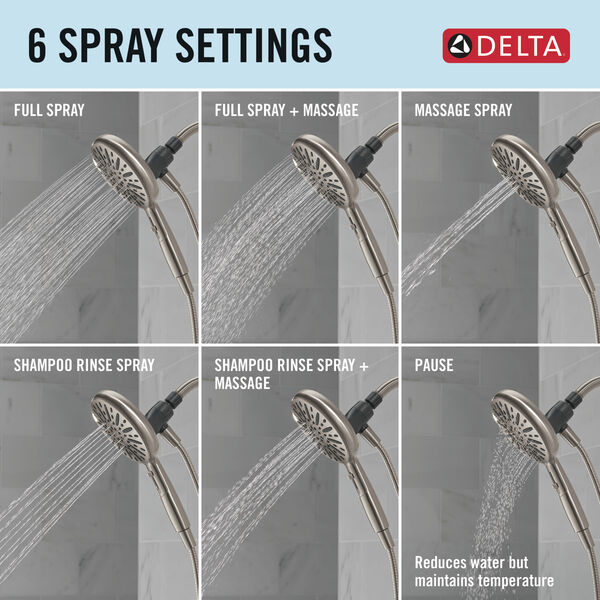 6 SPRAY SETTINGS

DELTA

FULL SPRAY

FULL SPRAY + MASSAGE

MASSAGE SPRAY

SHAMPOO RINSE SPRAY

SHAMPOO RINSE SPRAY + MASSAGE

PAUSE

Reduces water but maintains temperature