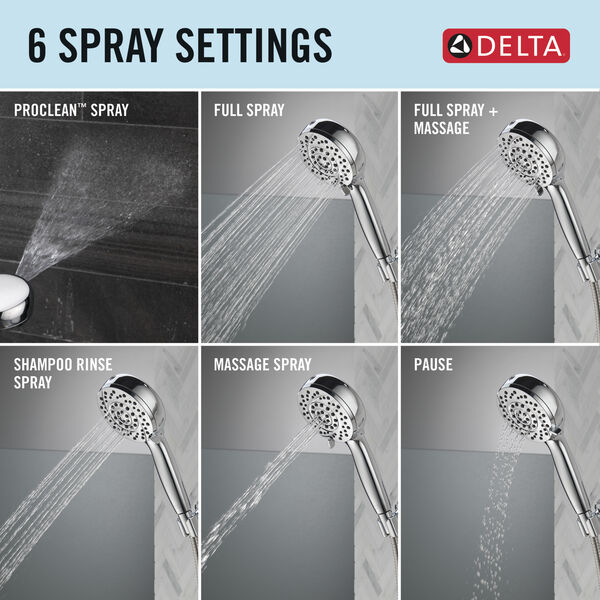 6 SPRAY SETTINGS

DELTA

PROCLEAN™ SPRAY

FULL SPRAY

FULL SPRAY + MASSAGE

SHAMPOO RINSE SPRAY

MASSAGE SPRAY

PAUSE