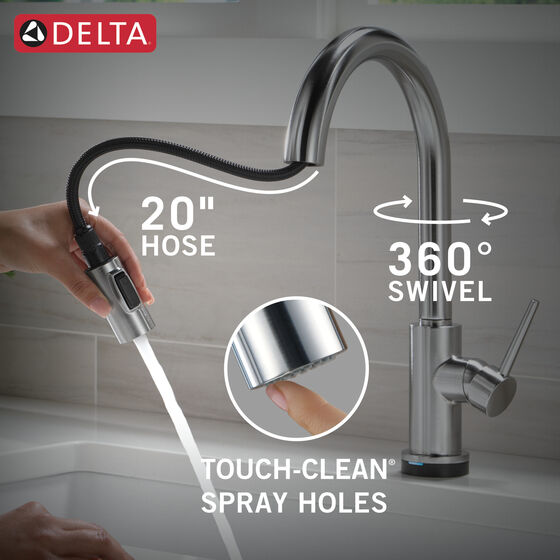 DELTA

20"
HOSE

360°
SWIVEL

TOUCH-CLEAN®
SPRAY HOLES