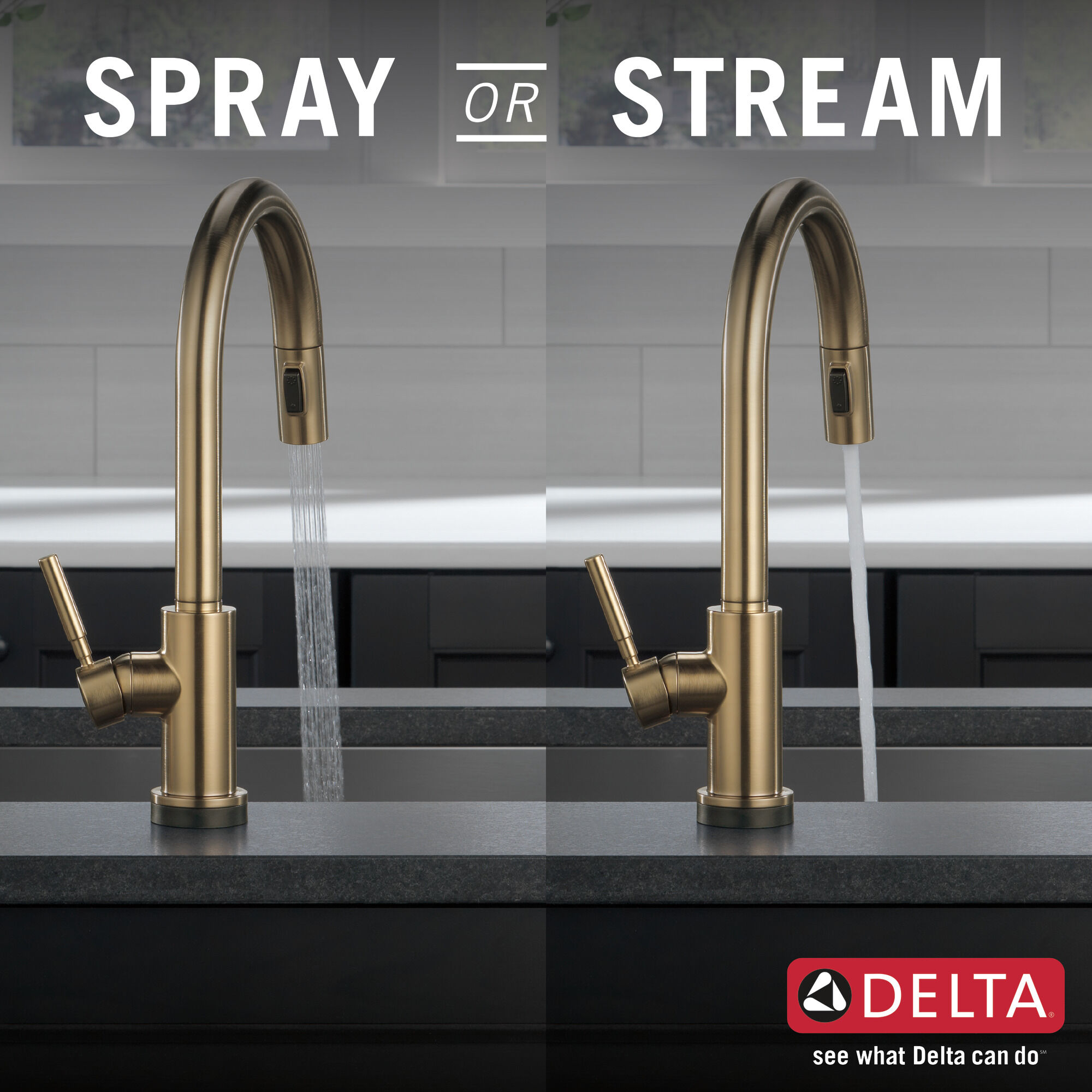 SPRAY OR STREAM

DELTA®
see what Delta can do℠