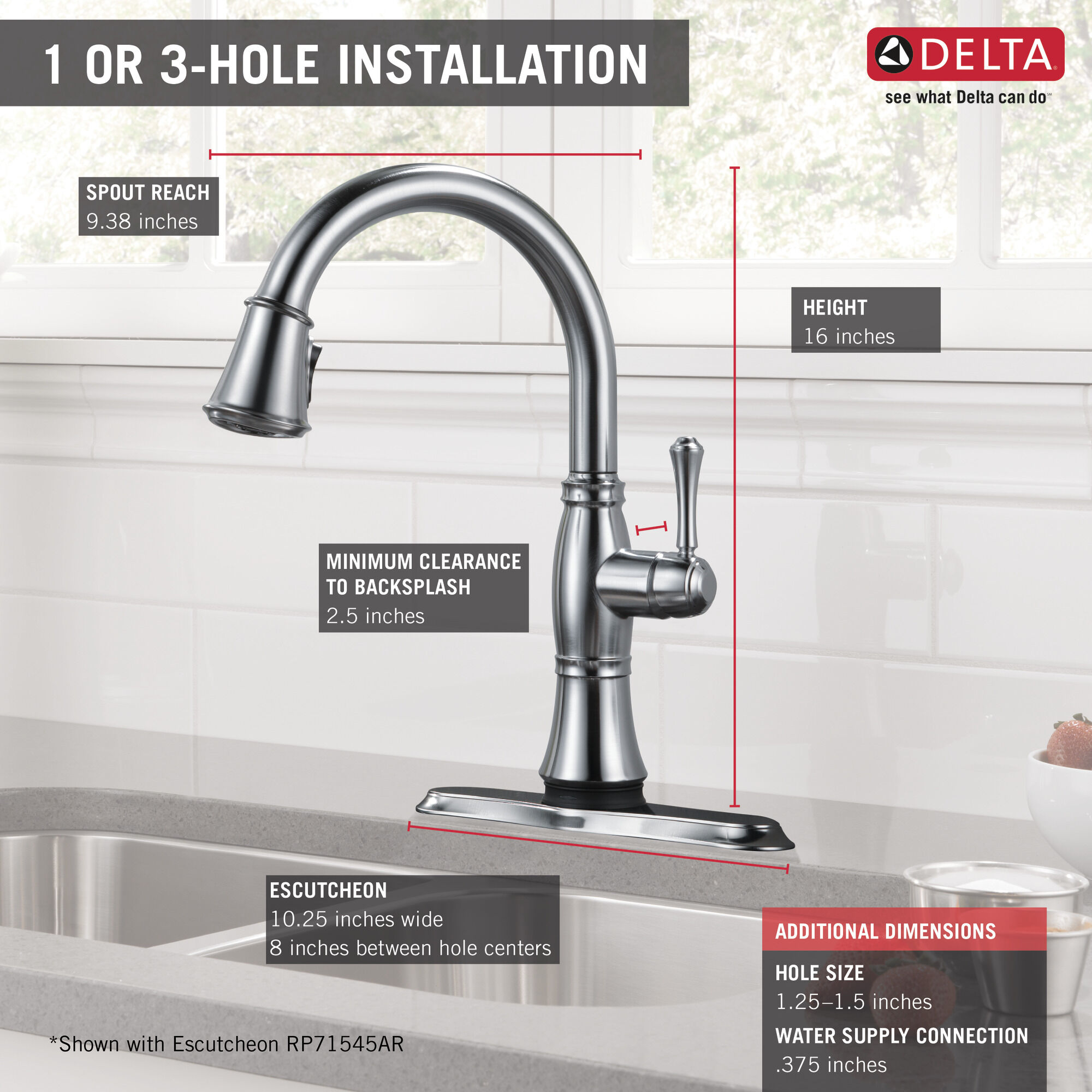 1 OR 3-HOLE INSTALLATION

DELTA
see what Delta can do℠

SPOUT REACH
9.38 inches

HEIGHT
16 inches

MINIMUM CLEARANCE TO BACKSPLASH
2.5 inches

ESCUTCHEON
10.25 inches wide
8 inches between hole centers

ADDITIONAL DIMENSIONS

HOLE SIZE
1.25–1.5 inches

WATER SUPPLY CONNECTION
.375 inches

*Shown with Escutcheon RP71545AR