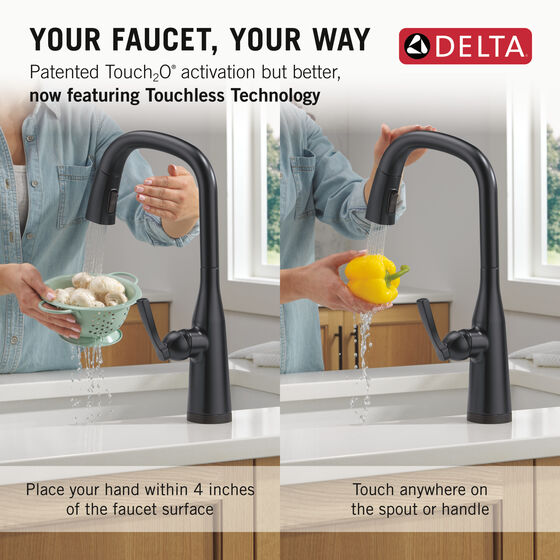 YOUR FAUCET, YOUR WAY

DELTA

Patented Touch$_2$O® activation but better, **now featuring Touchless Technology**

Place your hand within 4 inches of the faucet surface

Touch anywhere on the spout or handle