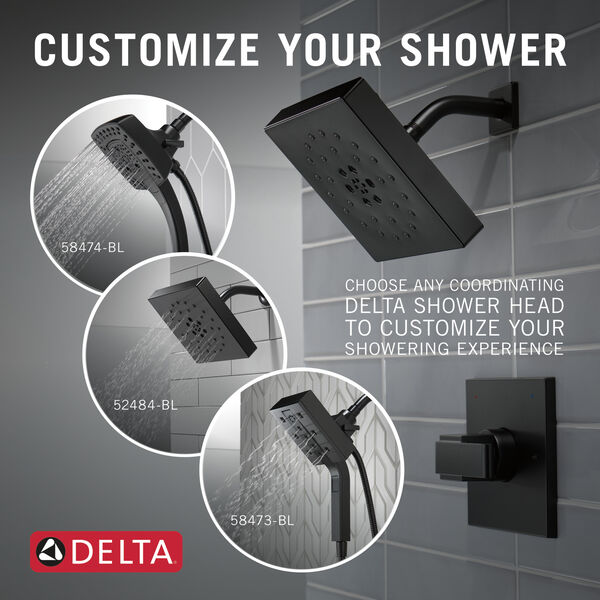 CUSTOMIZE YOUR SHOWER

58474-BL

52484-BL

58473-BL

CHOOSE ANY COORDINATING DELTA SHOWER HEAD TO CUSTOMIZE YOUR SHOWERING EXPERIENCE

DELTA