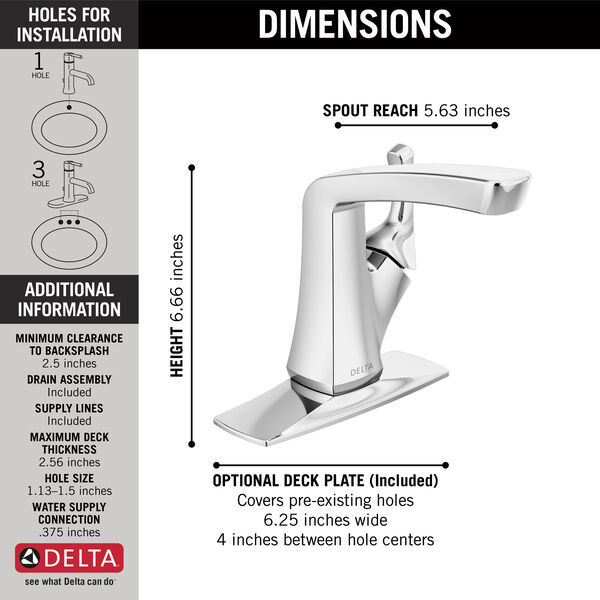 HOLES FOR INSTALLATION

1 HOLE

3 HOLE

ADDITIONAL INFORMATION

MINIMUM CLEARANCE TO BACKSPLASH
2.5 inches

DRAIN ASSEMBLY
Included

SUPPLY LINES
Included

MAXIMUM DECK THICKNESS
2.56 inches

HOLE SIZE
1.13–1.5 inches

WATER SUPPLY CONNECTION
.375 inches

DELTA
see what Delta can do

DIMENSIONS

SPOUT REACH 5.63 inches

HEIGHT 6.66 inches

DELTA

OPTIONAL DECK PLATE (Included)
Covers pre-existing holes
6.25 inches wide
4 inches between hole centers