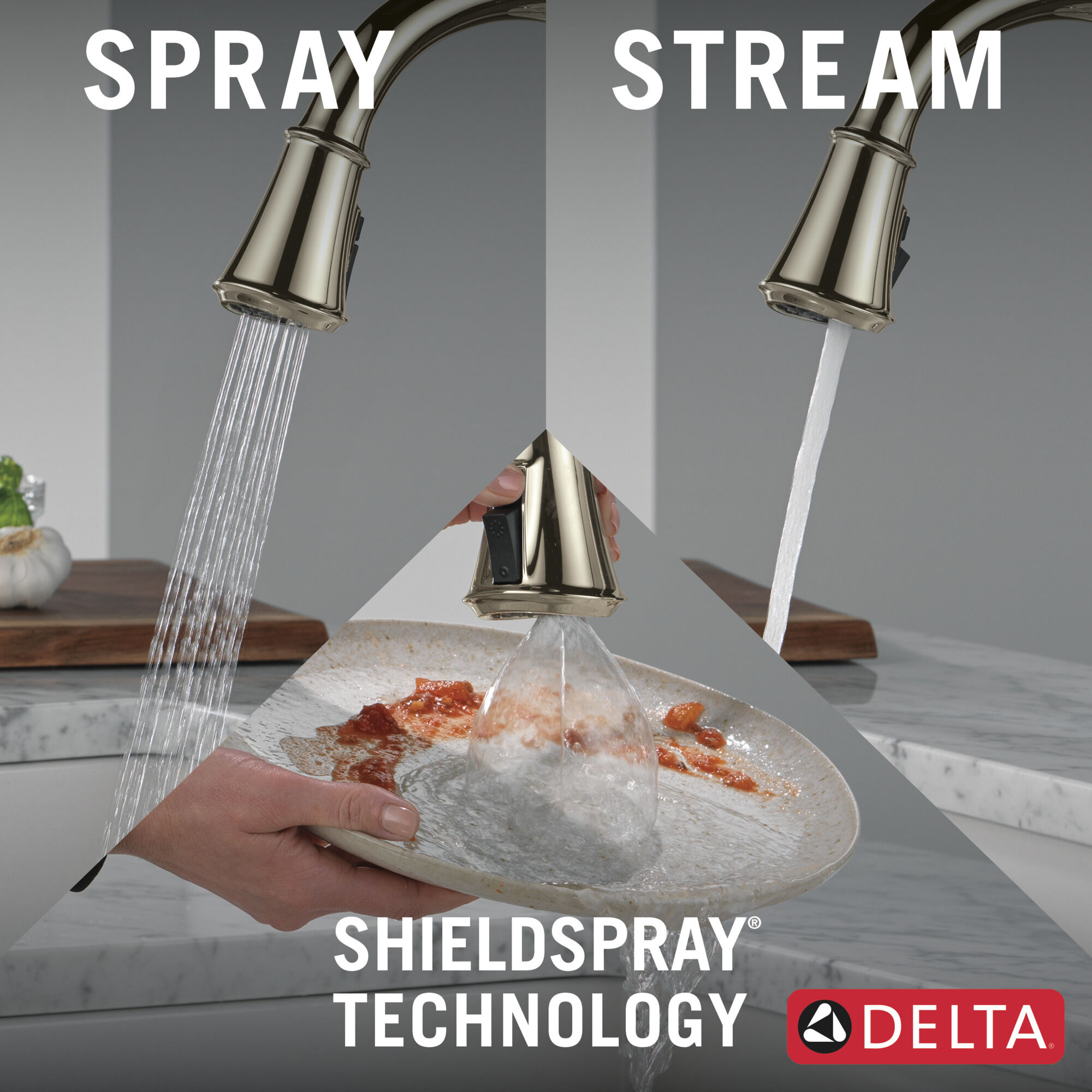 SPRAY

STREAM

SHIELDSPRAY®
TECHNOLOGY

DELTA®