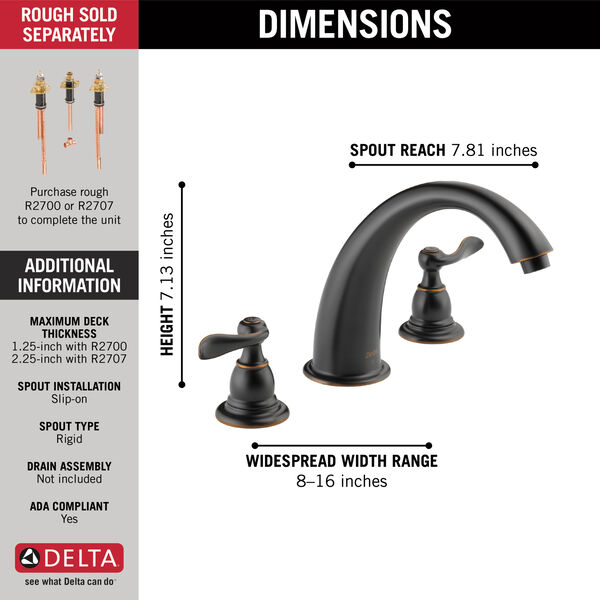 ROUGH SOLD SEPARATELY

Purchase rough R2700 or R2707 to complete the unit

ADDITIONAL INFORMATION

MAXIMUM DECK THICKNESS
1.25-inch with R2700
2.25-inch with R2707

SPOUT INSTALLATION
Slip-on

SPOUT TYPE
Rigid

DRAIN ASSEMBLY
Not included

ADA COMPLIANT
Yes

DELTA
see what Delta can do

DIMENSIONS

SPOUT REACH 7.81 inches

HEIGHT 7.13 inches

WIDESPREAD WIDTH RANGE
8–16 inches