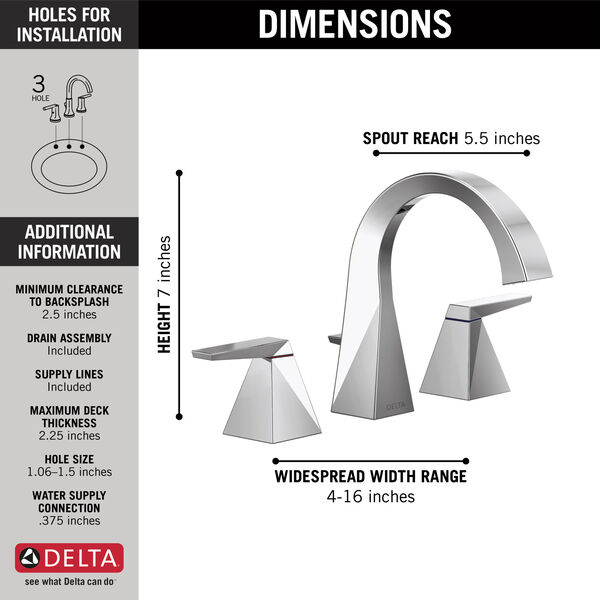 HOLES FOR INSTALLATION

3 HOLE

ADDITIONAL INFORMATION

MINIMUM CLEARANCE TO BACKSPLASH
2.5 inches

DRAIN ASSEMBLY
Included

SUPPLY LINES
Included

MAXIMUM DECK THICKNESS
2.25 inches

HOLE SIZE
1.06–1.5 inches

WATER SUPPLY CONNECTION
.375 inches

DELTA
see what Delta can do

DIMENSIONS

SPOUT REACH 5.5 inches

HEIGHT 7 inches

DELTA

WIDESPREAD WIDTH RANGE
4-16 inches