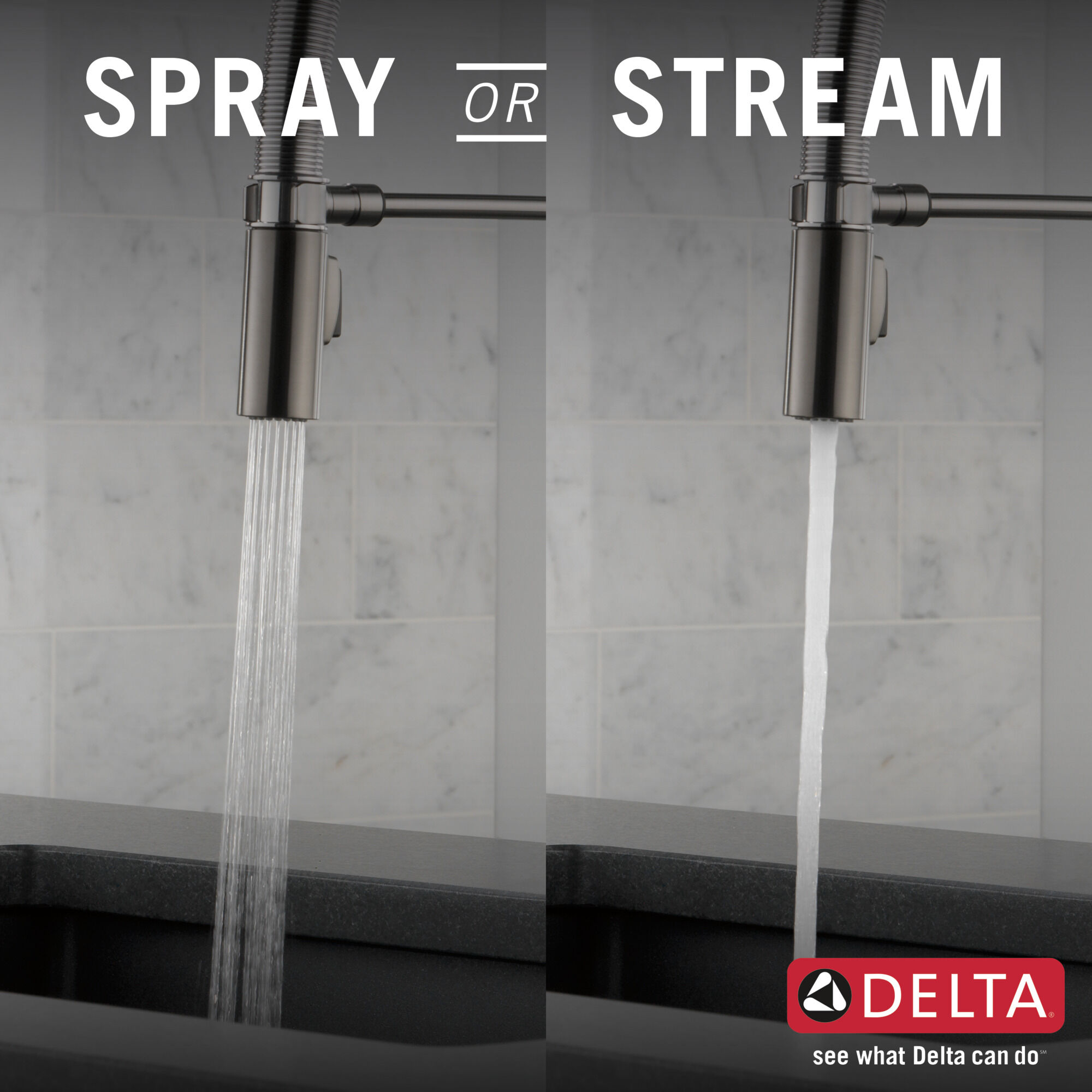 SPRAY OR STREAM

DELTA®

see what Delta can do℠