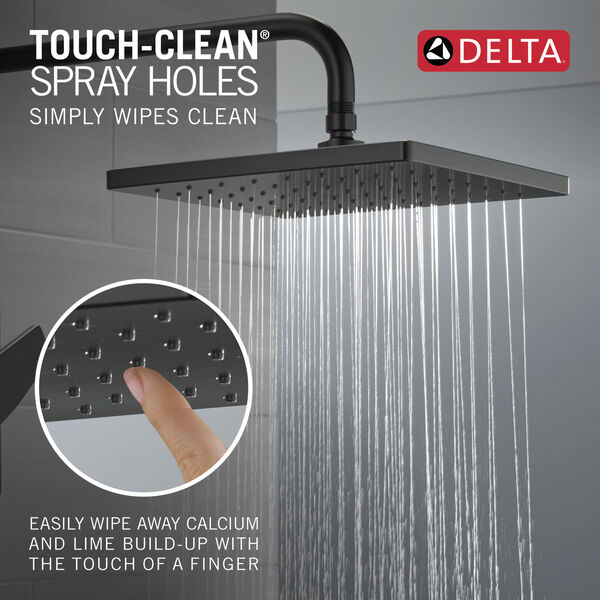 TOUCH-CLEAN®
SPRAY HOLES
SIMPLY WIPES CLEAN

DELTA

EASILY WIPE AWAY CALCIUM AND LIME BUILD-UP WITH THE TOUCH OF A FINGER