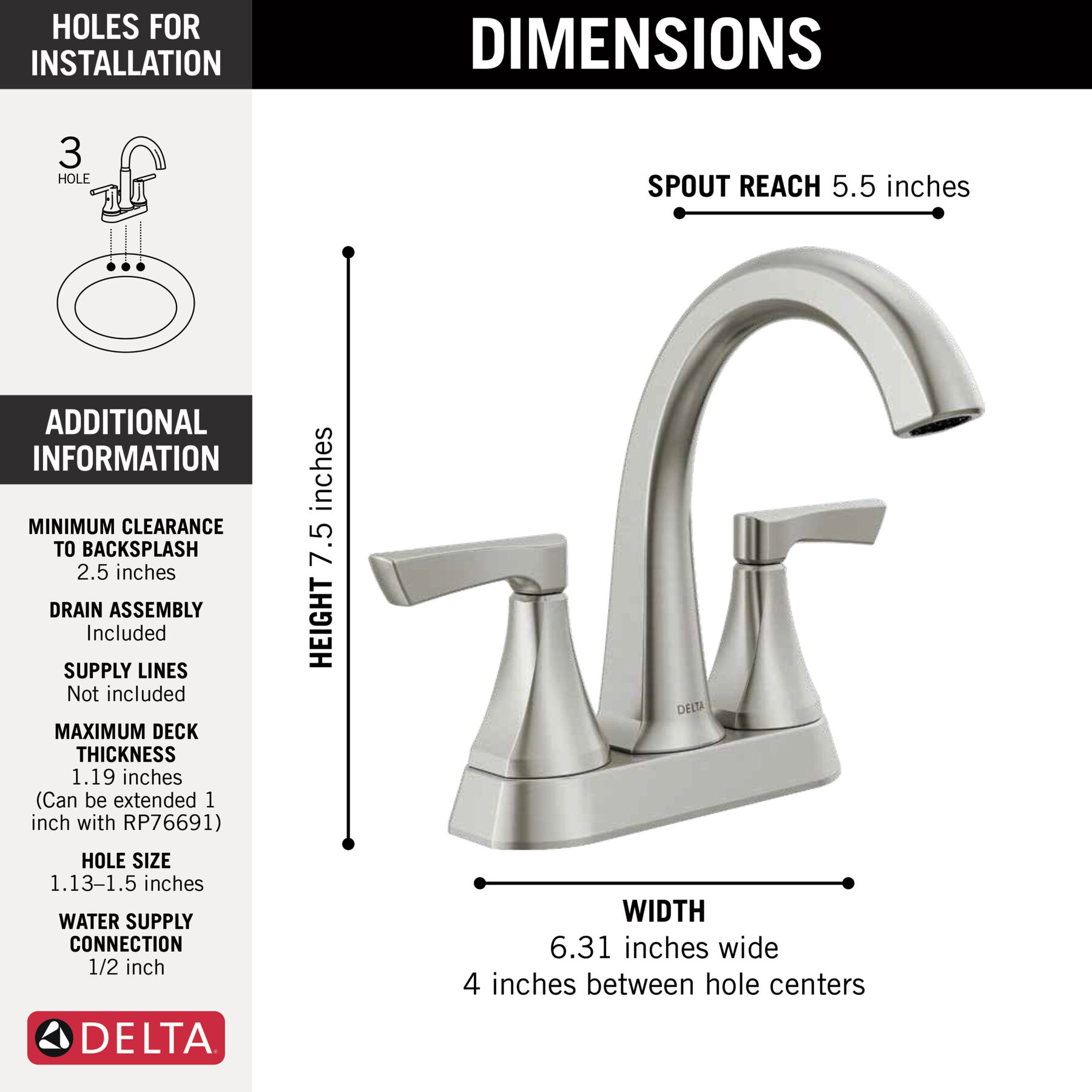 HOLES FOR INSTALLATION

3
HOLE

ADDITIONAL INFORMATION

MINIMUM CLEARANCE TO BACKSPLASH
2.5 inches

DRAIN ASSEMBLY
Included

SUPPLY LINES
Not included

MAXIMUM DECK THICKNESS
1.19 inches
(Can be extended 1 inch with RP76691)

HOLE SIZE
1.13–1.5 inches

WATER SUPPLY CONNECTION
1/2 inch

DELTA

DIMENSIONS

SPOUT REACH 5.5 inches

HEIGHT 7.5 inches

DELTA

WIDTH
6.31 inches wide
4 inches between hole centers