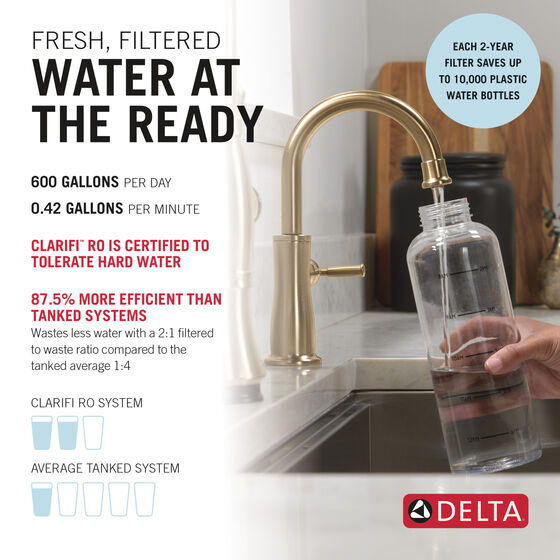 FRESH, FILTERED
WATER AT THE READY

EACH 2-YEAR FILTER SAVES UP TO 10,000 PLASTIC WATER BOTTLES

600 GALLONS PER DAY

0.42 GALLONS PER MINUTE

CLARIFI™ RO IS CERTIFIED TO TOLERATE HARD WATER

87.5% MORE EFFICIENT THAN TANKED SYSTEMS
Wastes less water with a 2:1 filtered to waste ratio compared to the tanked average 1:4

CLARIFI RO SYSTEM

AVERAGE TANKED SYSTEM

DELTA